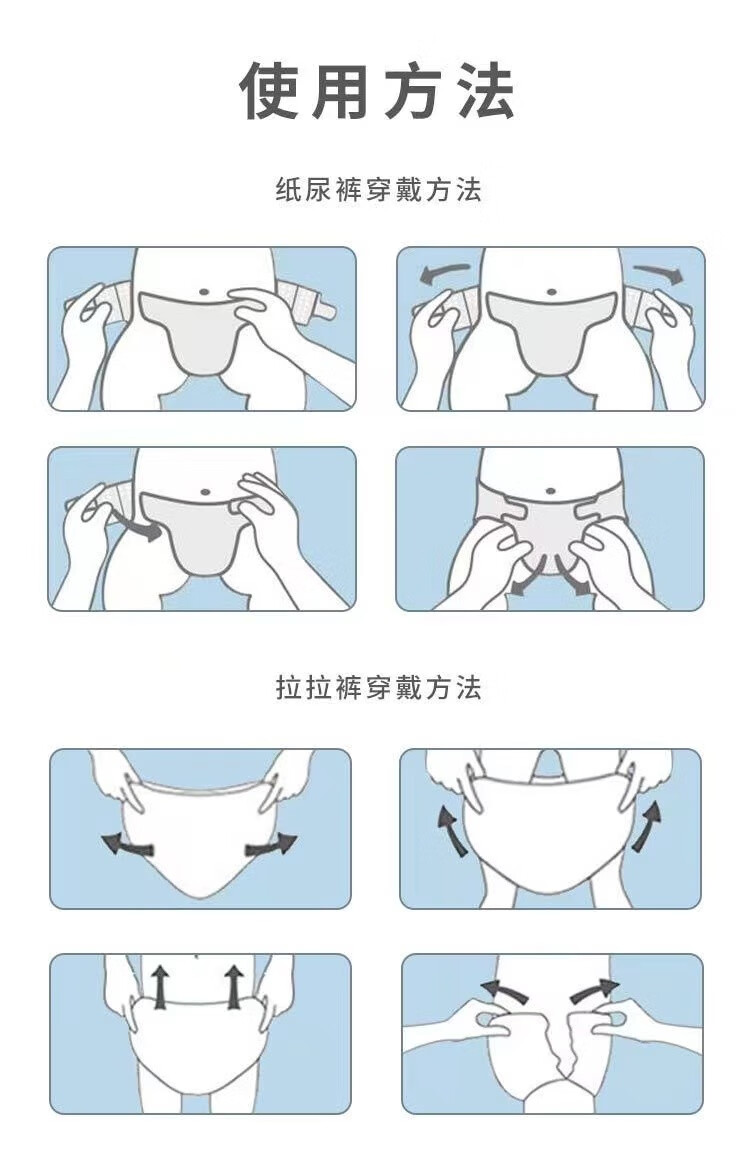 使用方法

纸尿裤穿戴方法

拉拉裤穿戴方法