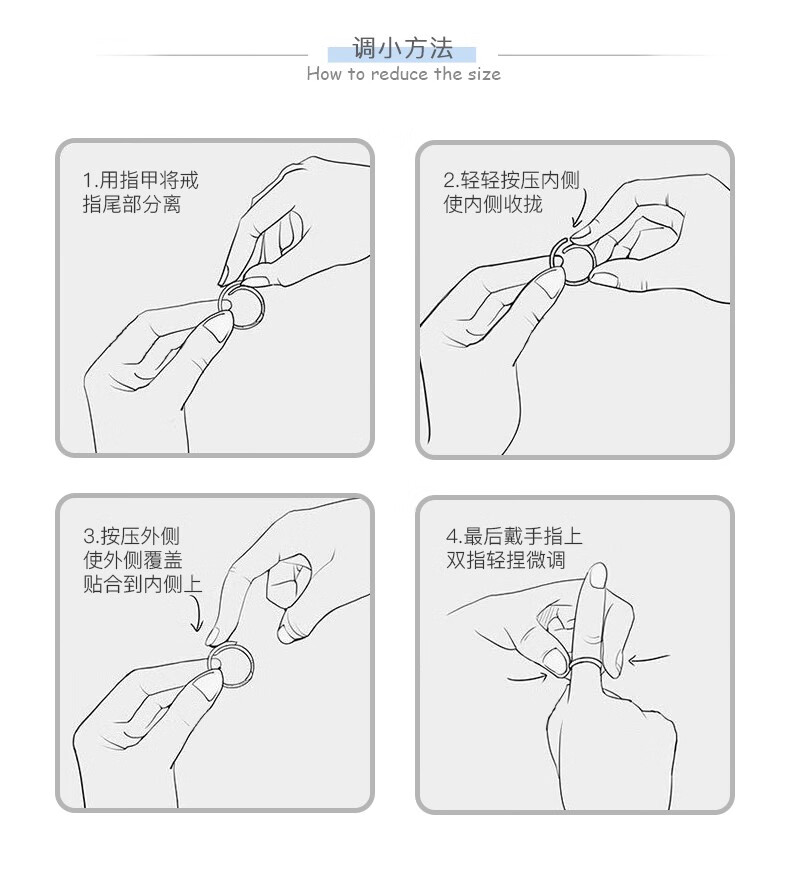 调小方法
How to reduce the size

1.用指甲将戒指尾部分离

2.轻轻按压内侧使内侧收拢

3.按压外侧使外侧覆盖贴合到内侧上

4.最后戴手指上双指轻捏微调