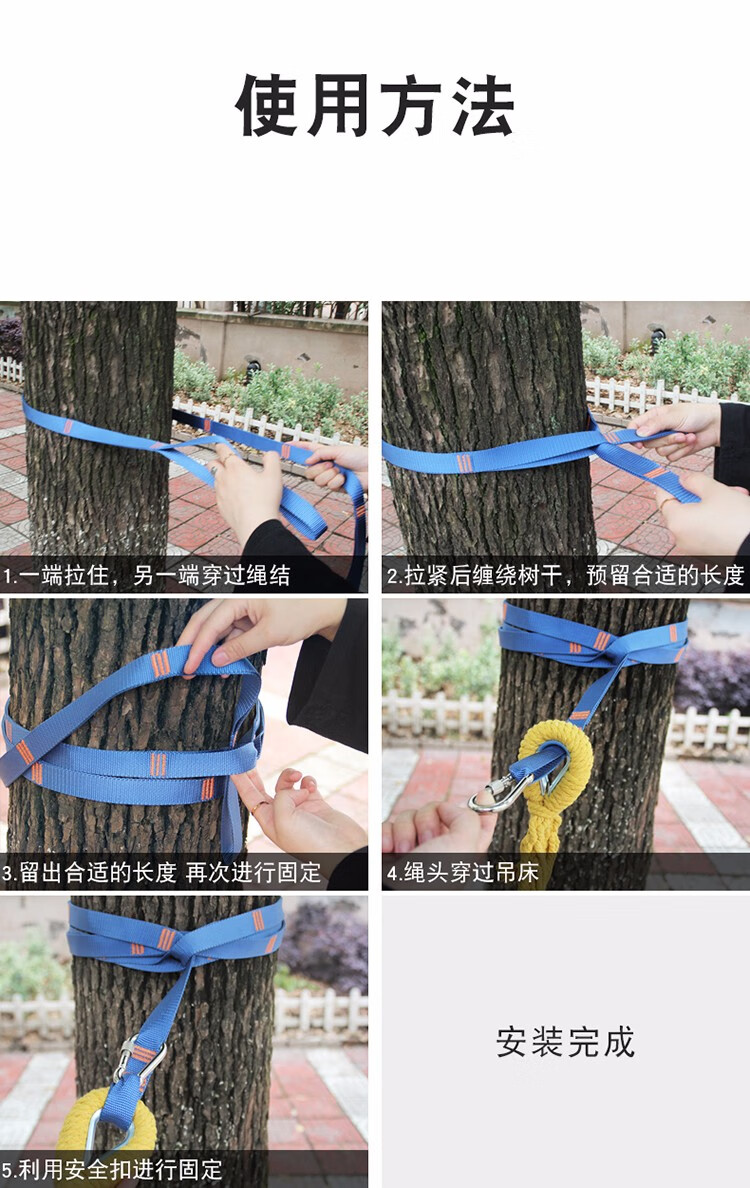 使用方法

1.一端拉住，另一端穿过绳结

2.拉紧后缠绕树干，预留合适的长度

3.留出合适的长度 再次进行固定

4.绳头穿过吊床

5.利用安全扣进行固定

安装完成