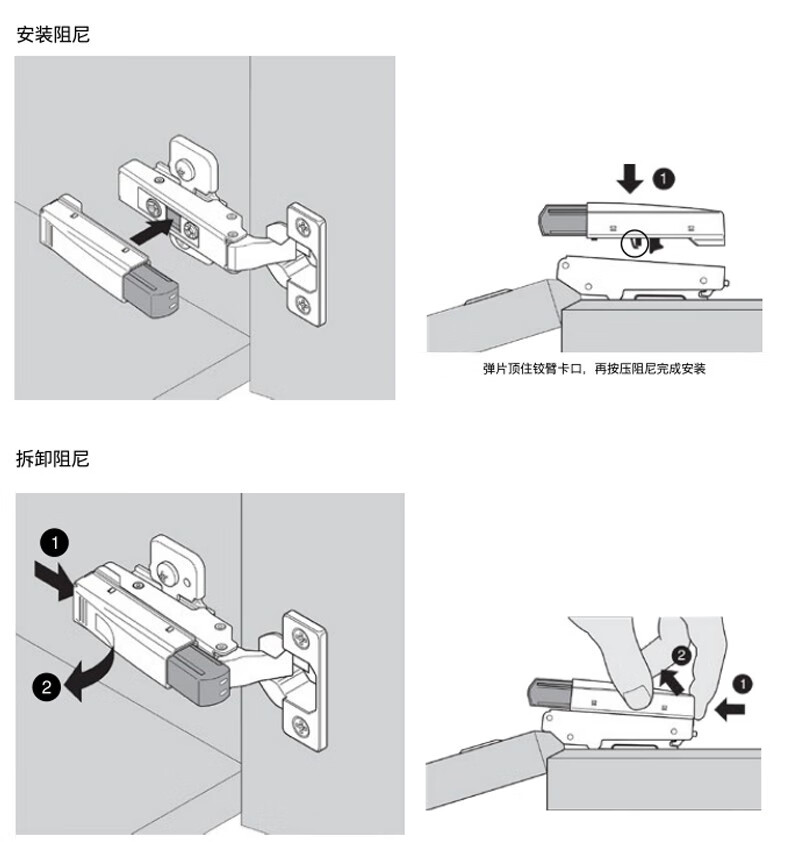 安装阻尼

1

弹片顶住铰臂卡口，再按压阻尼完成安装

拆卸阻尼

1

2

2

1