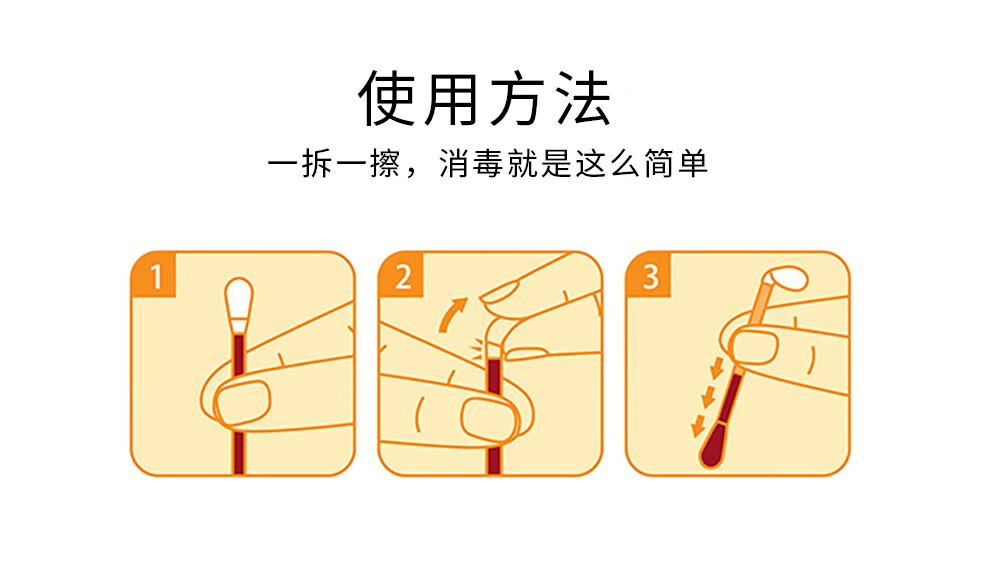 使用方法

一拆一擦，消毒就是这么简单

1

2

3