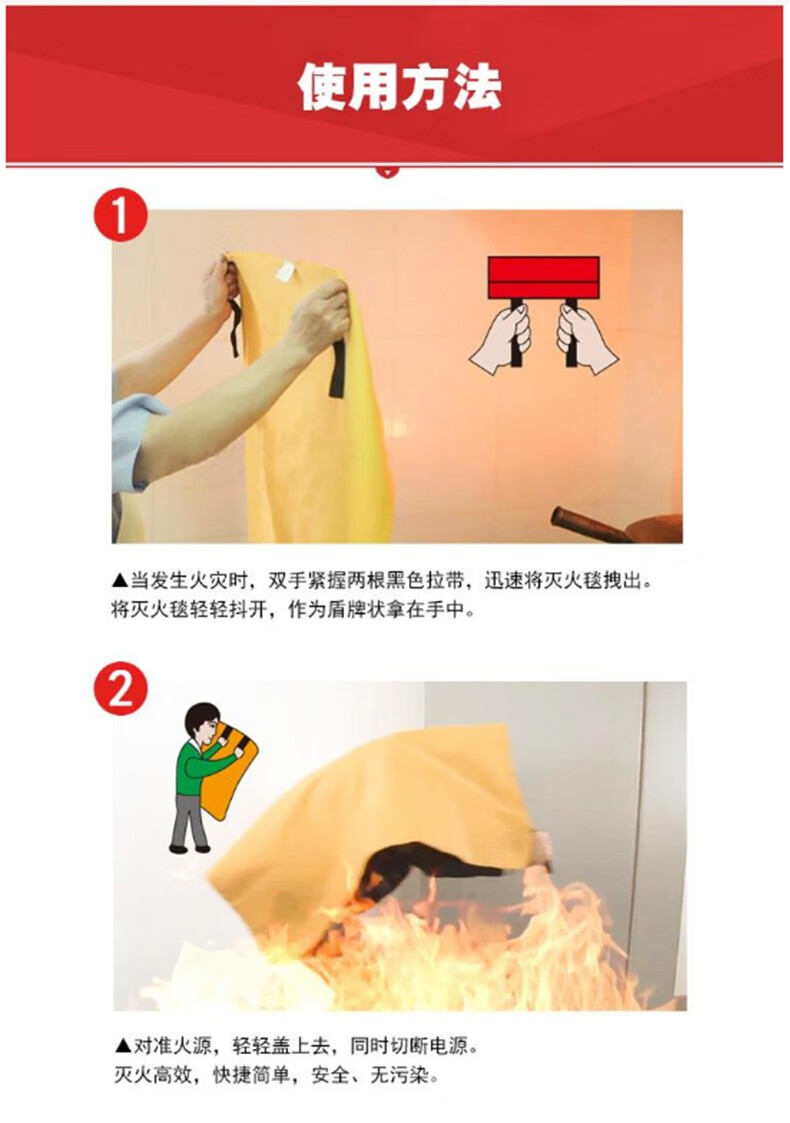 使用方法

1

▲当发生火灾时，双手紧握两根黑色拉带，迅速将灭火毯拽出。将灭火毯轻轻抖开，作为盾牌状拿在手中。

2

▲对准火源，轻轻盖上去，同时切断电源。灭火高效，快捷简单，安全、无污染。