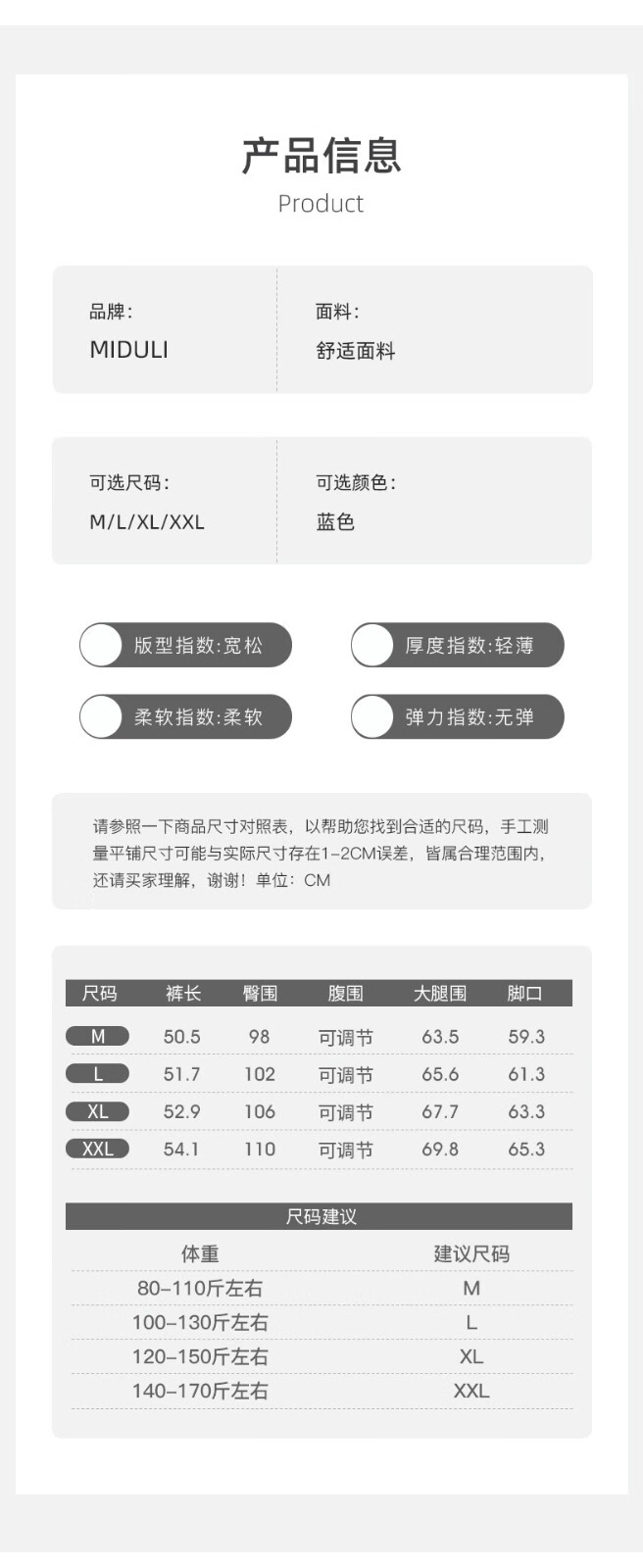 产品信息
Product

品牌:
MIDULI

面料:
舒适面料

可选尺码:
M/L/XL/XXL

可选颜色:
蓝色

版型指数:宽松

厚度指数:轻薄

柔软指数:柔软

弹力指数:无弹

请参照一下商品尺寸对照表，以帮助您找到合适的尺码，手工测量平铺尺寸可能与实际尺寸存在1-2CM误差，皆属合理范围内，还请买家理解，谢谢！单位：CM

| 尺码 | 裤长 | 臀围 | 腹围 | 大腿围 | 脚口 |
|---|---|---|---|---|---|
| M | 50.5 | 98 | 可调节 | 63.5 | 59.3 |
| L | 51.7 | 102 | 可调节 | 65.6 | 61.3 |
| XL | 52.9 | 106 | 可调节 | 67.7 | 63.3 |
| XXL | 54.1 | 110 | 可调节 | 69.8 | 65.3 |

尺码建议

| 体重 | 建议尺码 |
|---|---|
| 80-110斤左右 | M |
| 100-130斤左右 | L |
| 120-150斤左右 | XL |
| 140-170斤左右 | XXL |