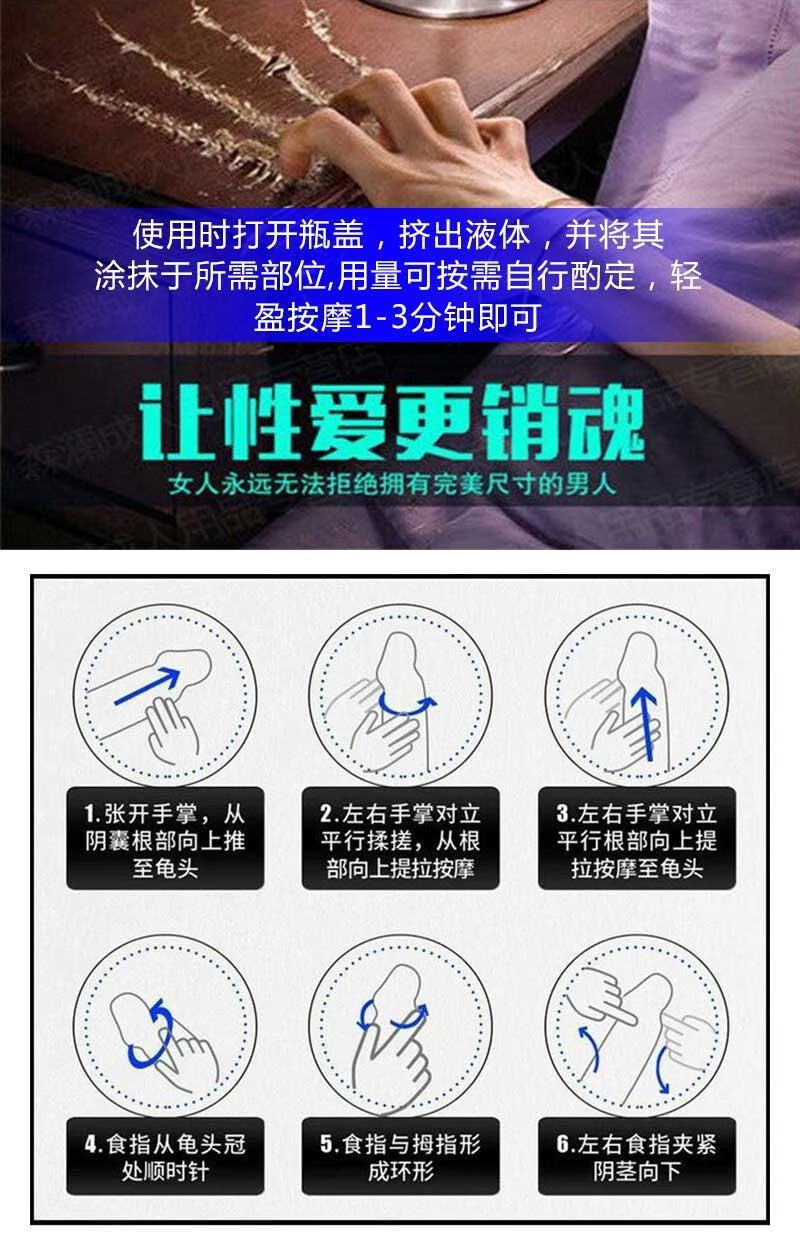 使用时打开瓶盖，挤出液体，并将其涂抹于所需部位,用量可按需自行酌定，轻盈按摩1-3分钟即可

让性爱更销魂

女人永远无法拒绝拥有完美尺寸的男人

1.张开手掌，从阴囊根部向上推至龟头

2.左右手掌对立平行揉搓，从根部向上提拉按摩

3.左右手掌对立平行根部向上提拉按摩至龟头

4.食指从龟头冠处顺时针

5.食指与拇指形成环形

6.左右食指夹紧阴茎向下