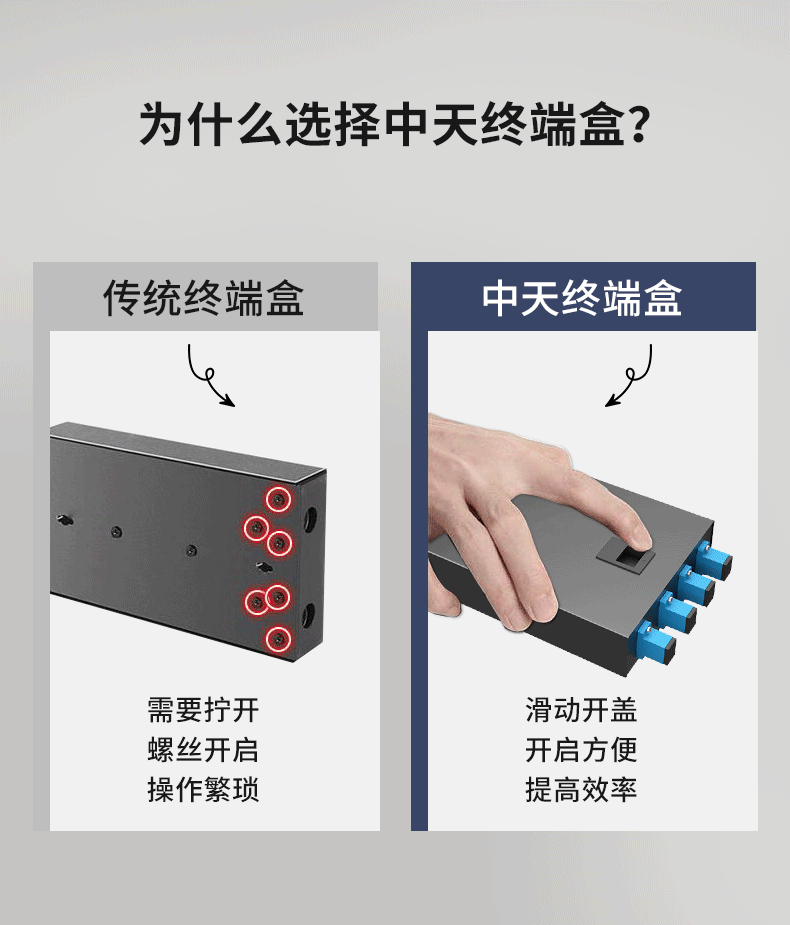 为什么选择中天终端盒？

传统终端盒

需要拧开
螺丝开启
操作繁琐

中天终端盒

滑动开盖
开启方便
提高效率