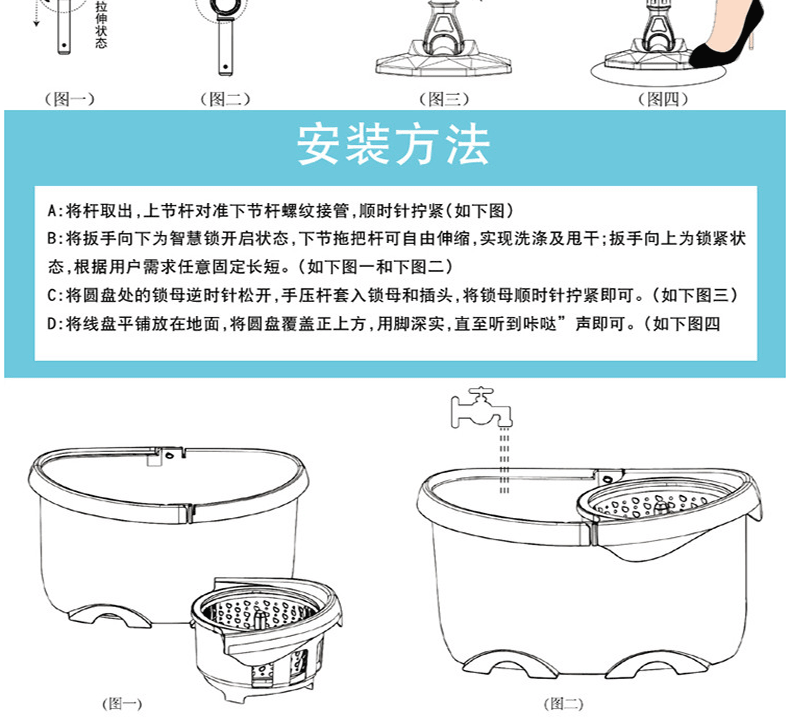 拉伸状态

（图一） （图二） （图三） （图四）

安装方法

A:将杆取出,上节杆对准下节杆螺纹接管,顺时针拧紧(如下图)
B:将扳手向下为智慧锁开启状态,下节拖把杆可自由伸缩,实现洗涤及甩干;扳手向上为锁紧状态,根据用户需求任意固定长短。(如下图一和下图二)
C:将圆盘处的锁母逆时针松开,手压杆套入锁母和插头,将锁母顺时针拧紧即可。(如下图三)
D:将线盘平铺放在地面,将圆盘覆盖正上方,用脚深实,直至听到咔哒”声即可。(如下图四

(图一) (图二)