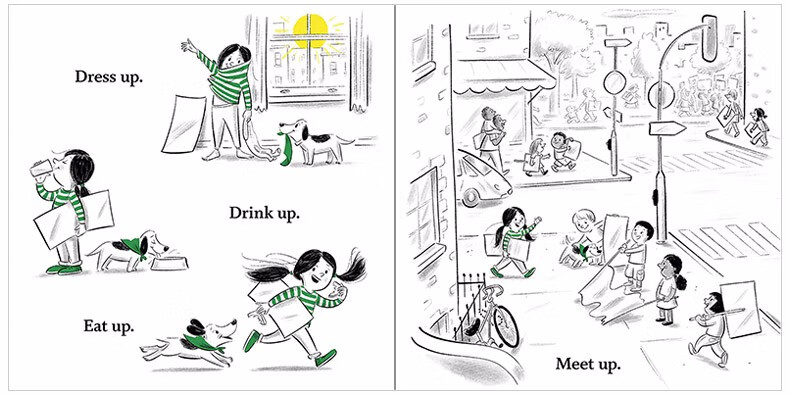 Dress up.

Drink up.

Eat up.

Meet up.