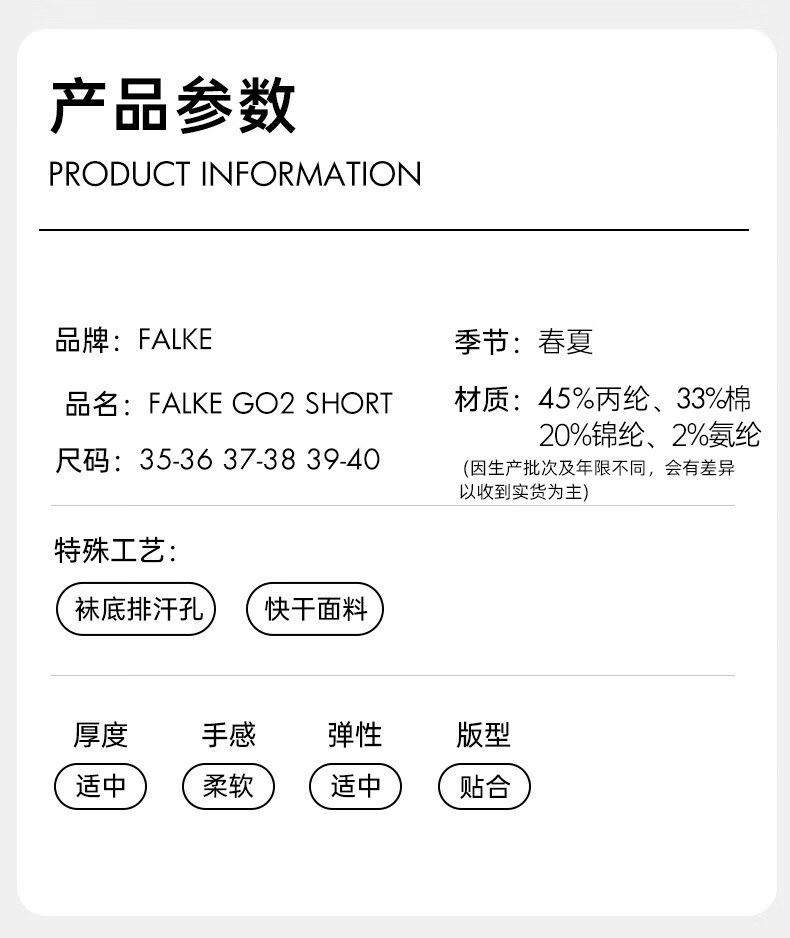 产品参数
PRODUCT INFORMATION

品牌：FALKE

品名：FALKE GO2 SHORT

尺码：35-36 37-38 39-40

季节：春夏

材质：45%丙纶、33%棉
20%锦纶、2%氨纶
(因生产批次及年限不同，会有差异以收到实货为主)

特殊工艺：

袜底排汗孔 快干面料

厚度
适中

手感
柔软

弹性
适中

版型
贴合