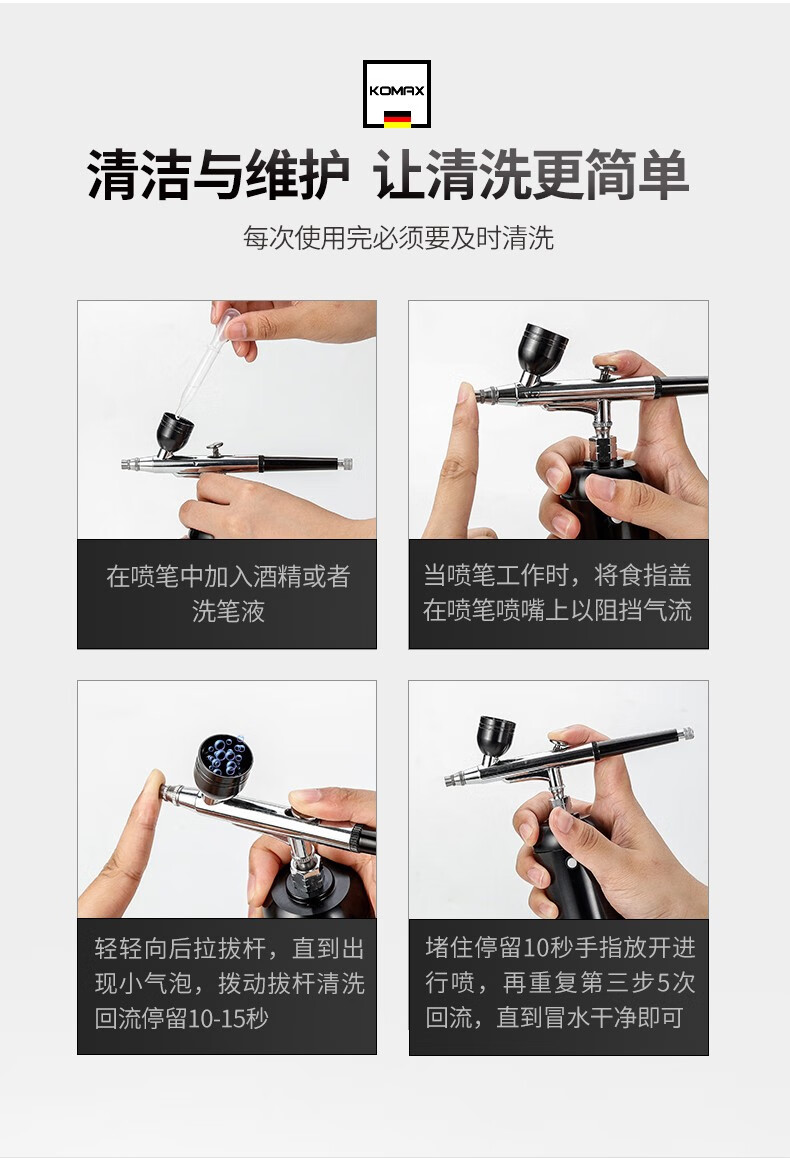 KOMAX

清洁与维护 让清洗更简单

每次使用完必须要及时清洗

在喷笔中加入酒精或者洗笔液

当喷笔工作时，将食指盖在喷笔喷嘴上以阻挡气流

轻轻向后拉拔杆，直到出现小气泡，拨动拔杆清洗回流停留10-15秒

堵住停留10秒手指放开进行喷，再重复第三步5次回流，直到冒水干净即可