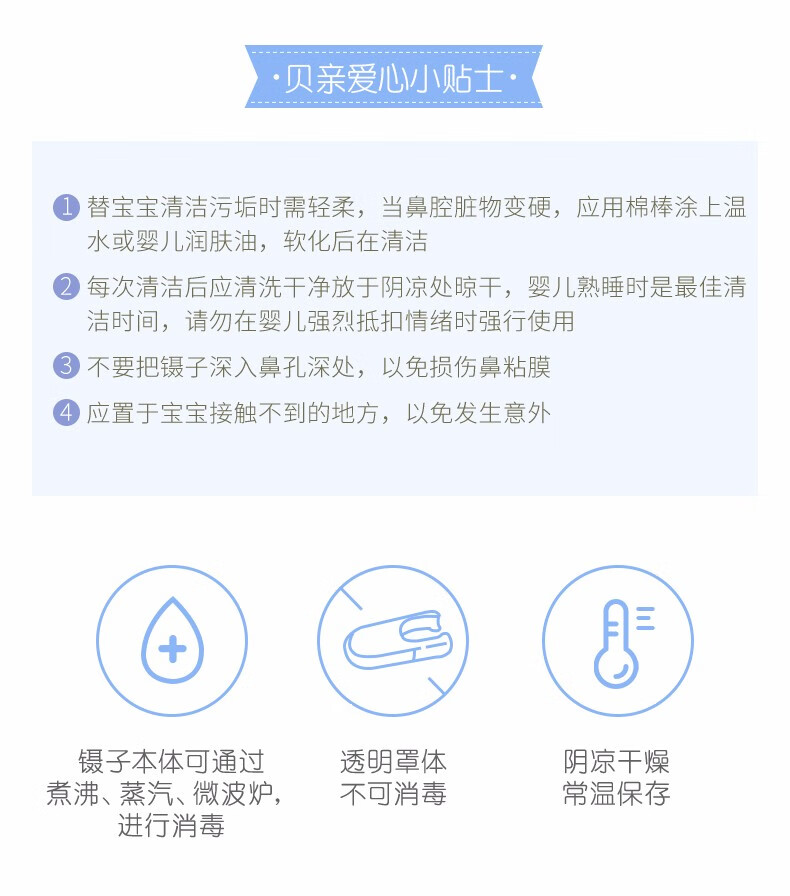 ·贝亲爱心小贴士·

1 替宝宝清洁污垢时需轻柔，当鼻腔脏物变硬，应用棉棒涂上温水或婴儿润肤油，软化后在清洁

2 每次清洁后应清洗干净放于阴凉处晾干，婴儿熟睡时是最佳清洁时间，请勿在婴儿强烈抵扣情绪时强行使用

3 不要把镊子深入鼻孔深处，以免损伤鼻粘膜

4 应置于宝宝接触不到的地方，以免发生意外

镊子本体可通过
煮沸、蒸汽、微波炉，
进行消毒

透明罩体
不可消毒

阴凉干燥
常温保存