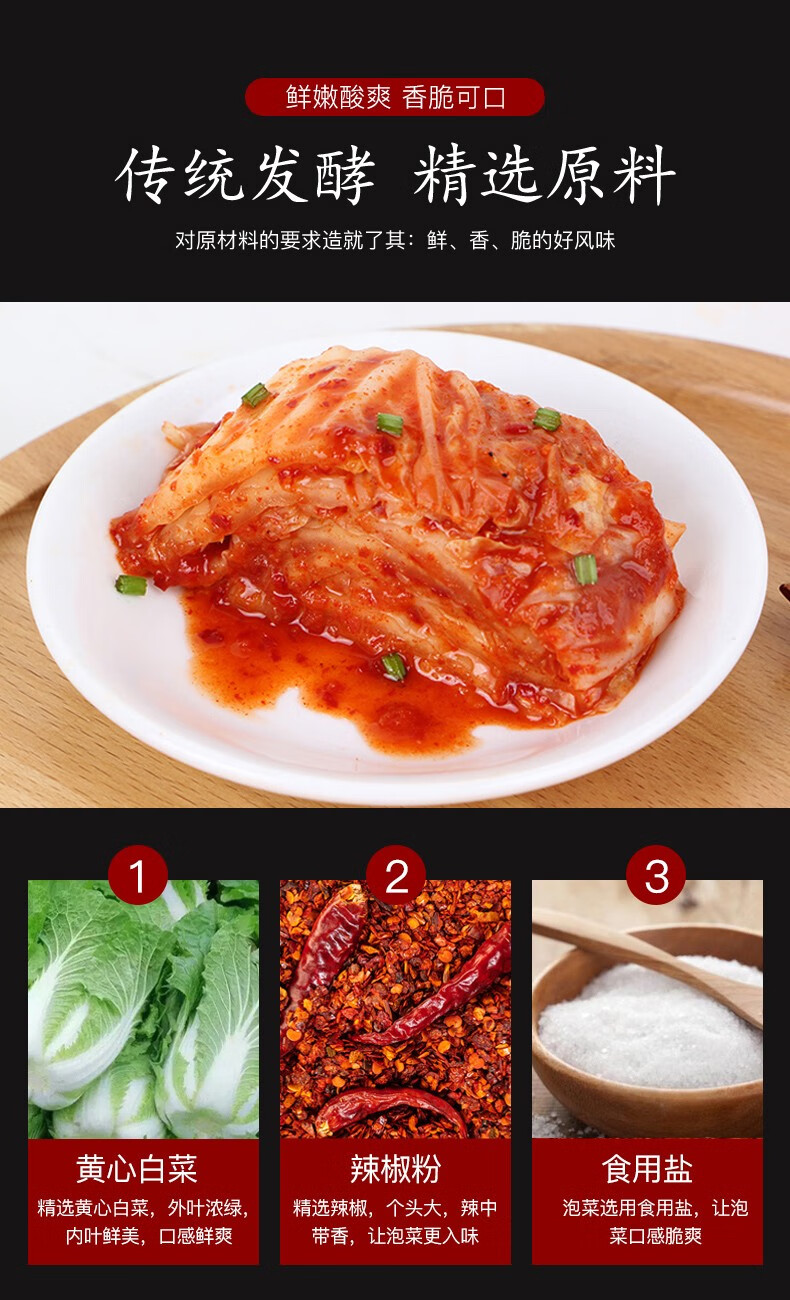 鲜嫩酸爽 香脆可口

传统发酵 精选原料

对原材料的要求造就了其：鲜、香、脆的好风味

1

黄心白菜

精选黄心白菜，外叶浓绿，内叶鲜美，口感鲜爽

2

辣椒粉

精选辣椒，个头大，辣中带香，让泡菜更入味

3

食用盐

泡菜选用食用盐，让泡菜口感脆爽