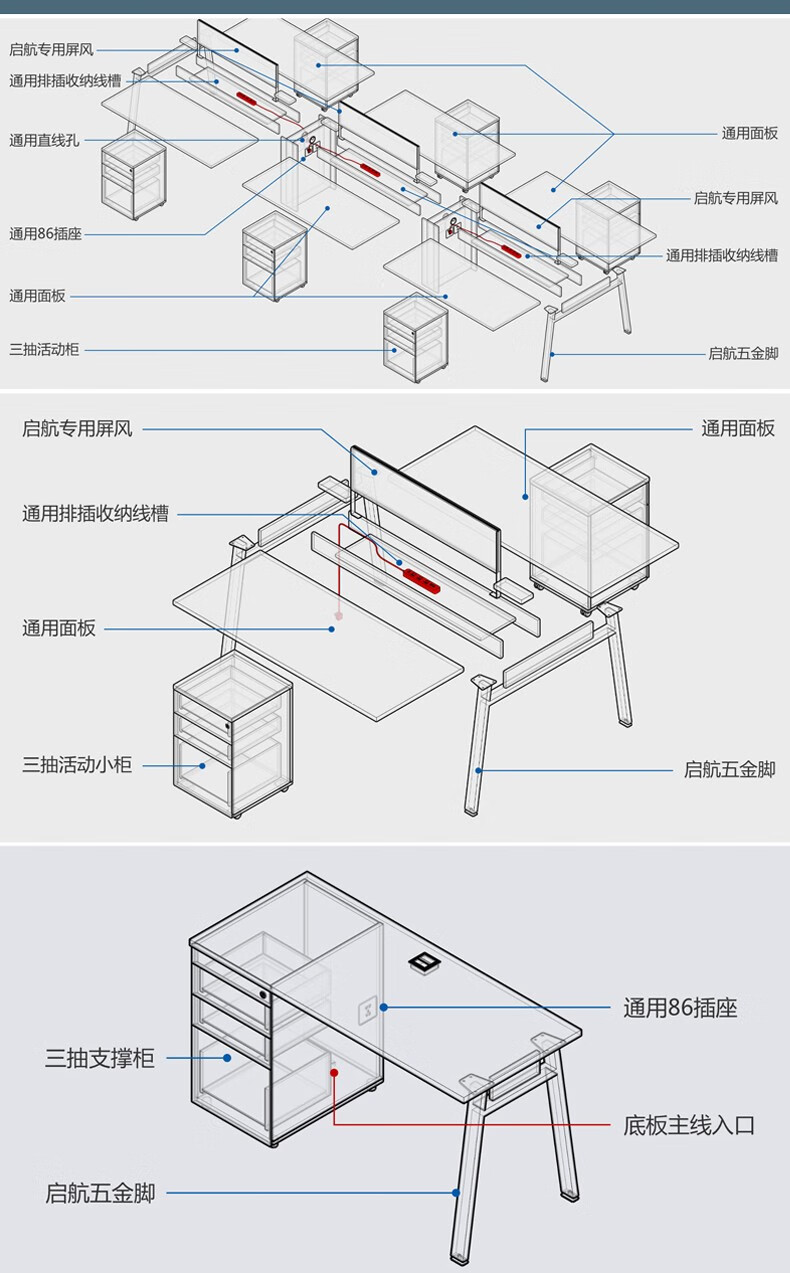 启航专用屏风
通用排插收纳线槽
通用直线孔
通用86插座
通用面板
三抽活动柜
通用面板
启航专用屏风
通用排插收纳线槽
启航五金脚

启航专用屏风
通用排插收纳线槽
通用面板
三抽活动小柜
通用面板
启航五金脚

三抽支撑柜
启航五金脚
通用86插座
底板主线入口