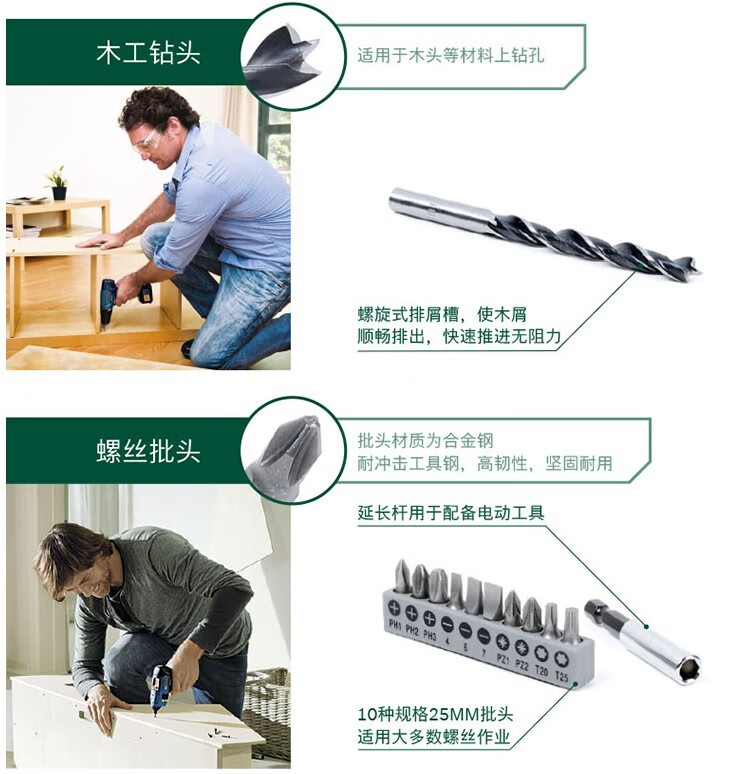 木工钻头

适用于木头等材料上钻孔

螺旋式排屑槽，使木屑顺畅排出，快速推进无阻力

螺丝批头

批头材质为合金钢
耐冲击工具钢，高韧性，坚固耐用

延长杆用于配备电动工具

PH1 PH2 PH3 4 6 7 PZ1 PZ2 T20 T25

10种规格25MM批头
适用大多数螺丝作业