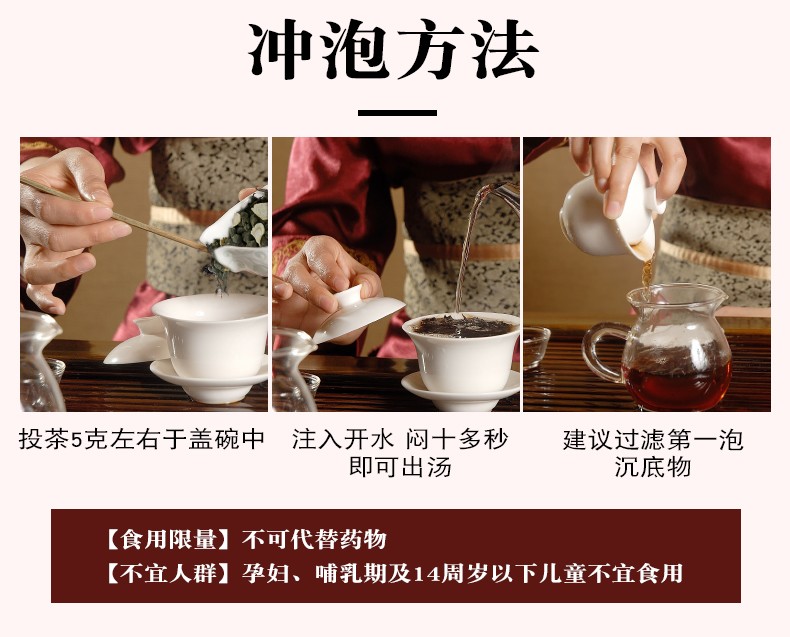 冲泡方法

投茶5克左右于盖碗中

注入开水 闷十多秒
即可出汤

建议过滤第一泡
沉底物

【食用限量】不可代替药物
【不宜人群】孕妇、哺乳期及14周岁以下儿童不宜食用