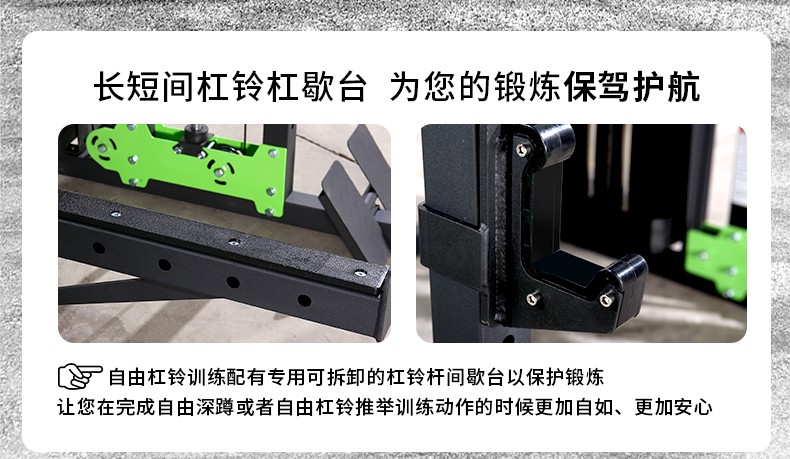 长短间杠铃杠歇台 为您的锻炼保驾护航

自由杠铃训练配有专用可拆卸的杠铃杆间歇台以保护锻炼
让您在完成自由深蹲或者自由杠铃推举训练动作的时候更加自如、更加安心