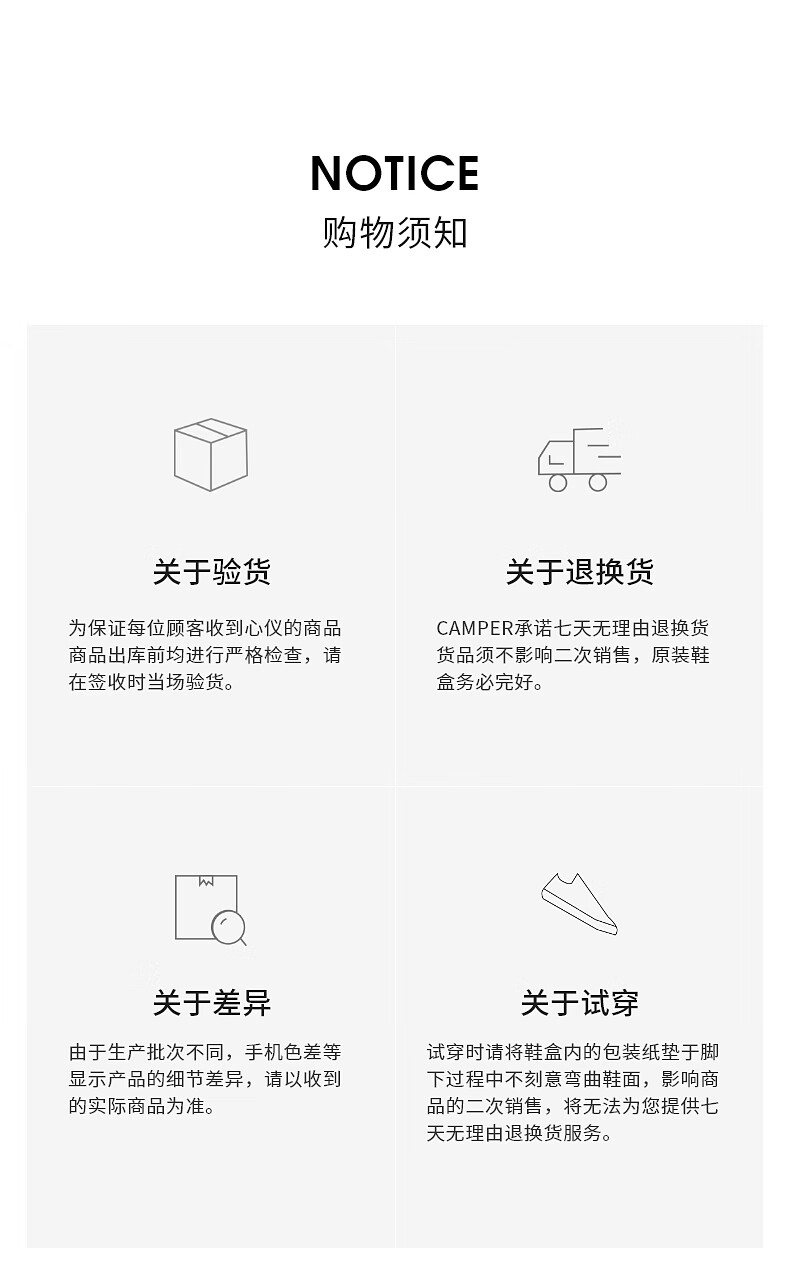 NOTICE
购物须知

关于验货

为保证每位顾客收到心仪的商品商品出库前均进行严格检查，请在签收时当场验货。

关于退换货

CAMPER承诺七天无理由退换货货品须不影响二次销售，原装鞋盒务必完好。

关于差异

由于生产批次不同，手机色差等显示产品的细节差异，请以收到的实际商品为准。

关于试穿

试穿时请将鞋盒内的包装纸垫于脚下过程中不刻意弯曲鞋面，影响商品的二次销售，将无法为您提供七天无理由退换货服务。