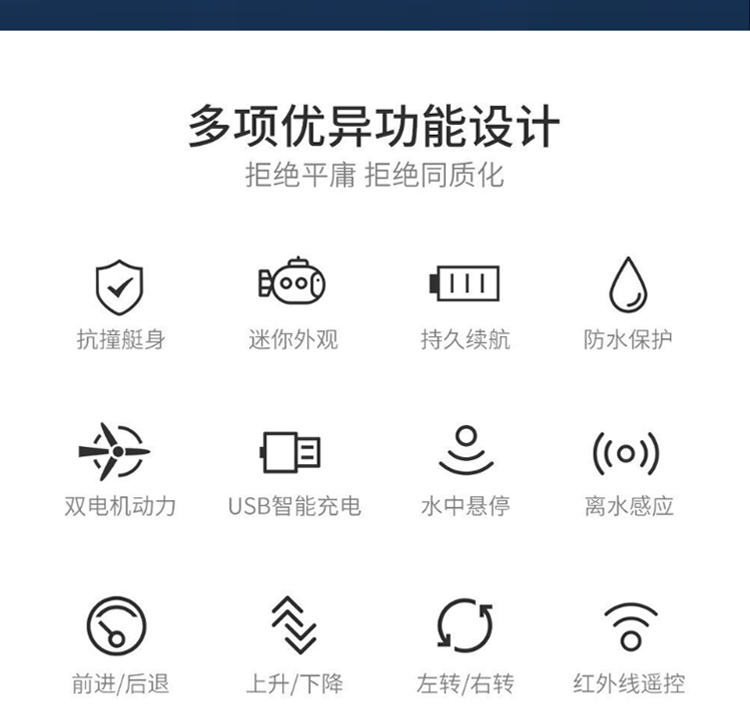 多项优异功能设计
拒绝平庸 拒绝同质化

抗撞艇身

迷你外观

持久续航

防水保护

双电机动力

USB智能充电

水中悬停

离水感应

前进/后退

上升/下降

左转/右转

红外线遥控