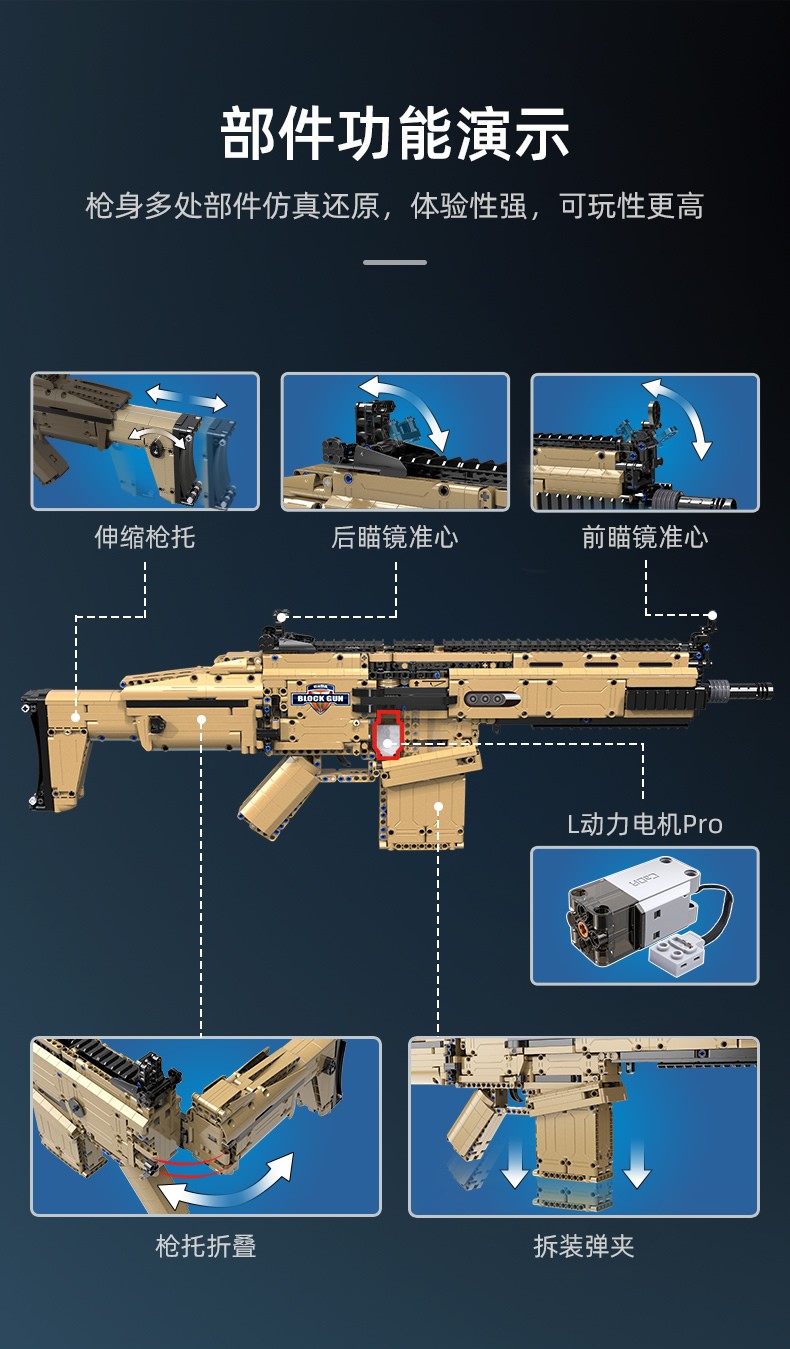 部件功能演示

枪身多处部件仿真还原，体验性强，可玩性更高

伸缩枪托

后瞄镜准心

前瞄镜准心

BLOCK GUN

L动力电机Pro

枪托折叠

拆装弹夹