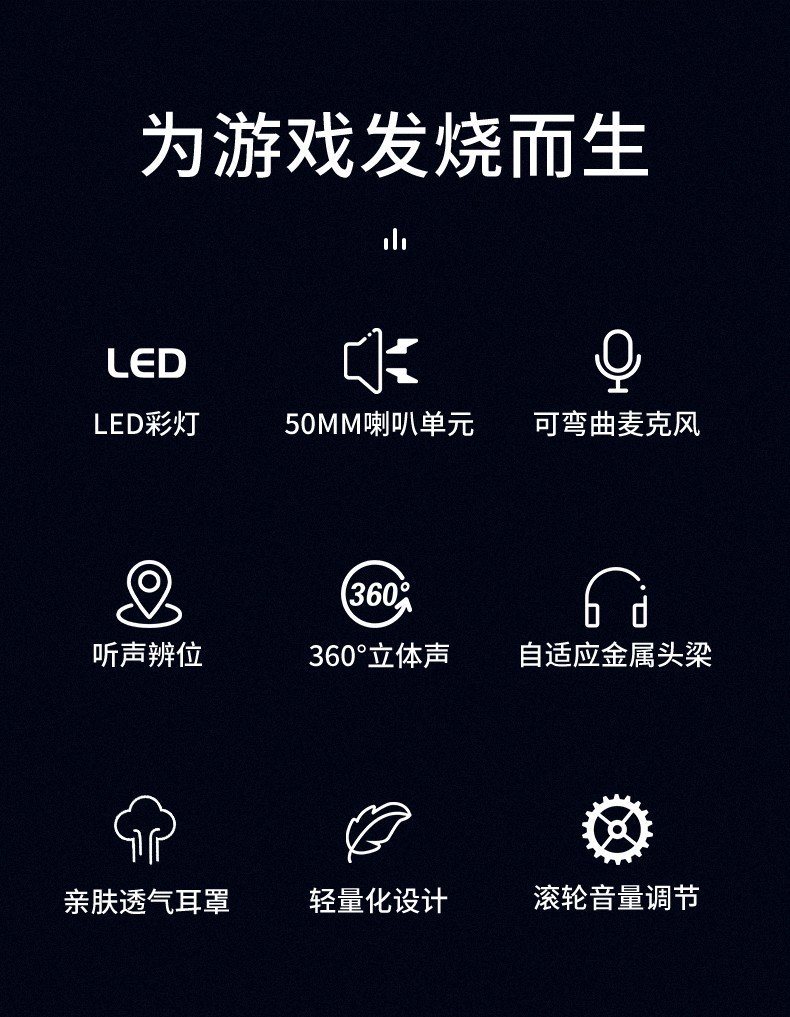 为游戏发烧而生

LED
LED彩灯

50MM喇叭单元

可弯曲麦克风

听声辨位

360°
360°立体声

自适应金属头梁

亲肤透气耳罩

轻量化设计

滚轮音量调节