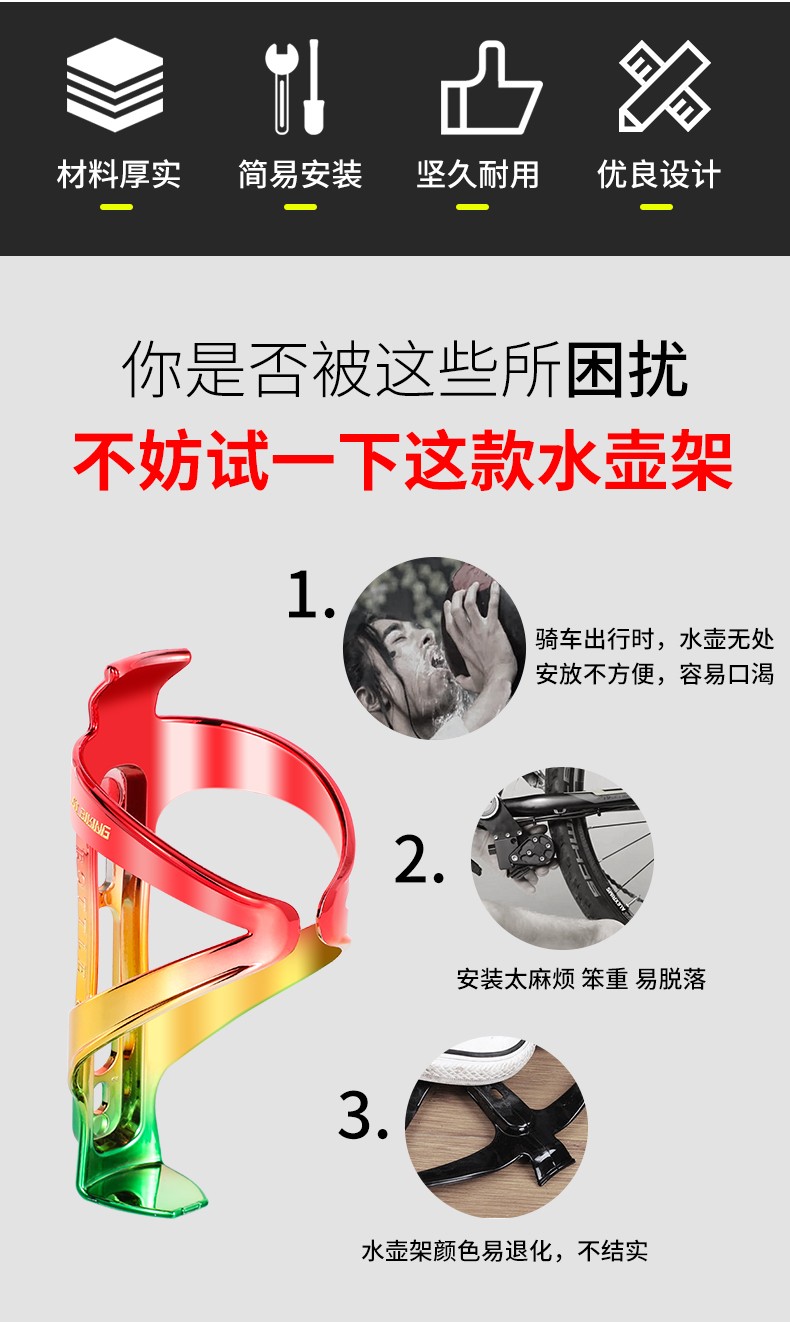 材料厚实

简易安装

坚久耐用

优良设计

你是否被这些所困扰

不妨试一下这款水壶架

1.

骑车出行时，水壶无处安放不方便，容易口渴

2.

安装太麻烦 笨重 易脱落

3.

水壶架颜色易退化，不结实