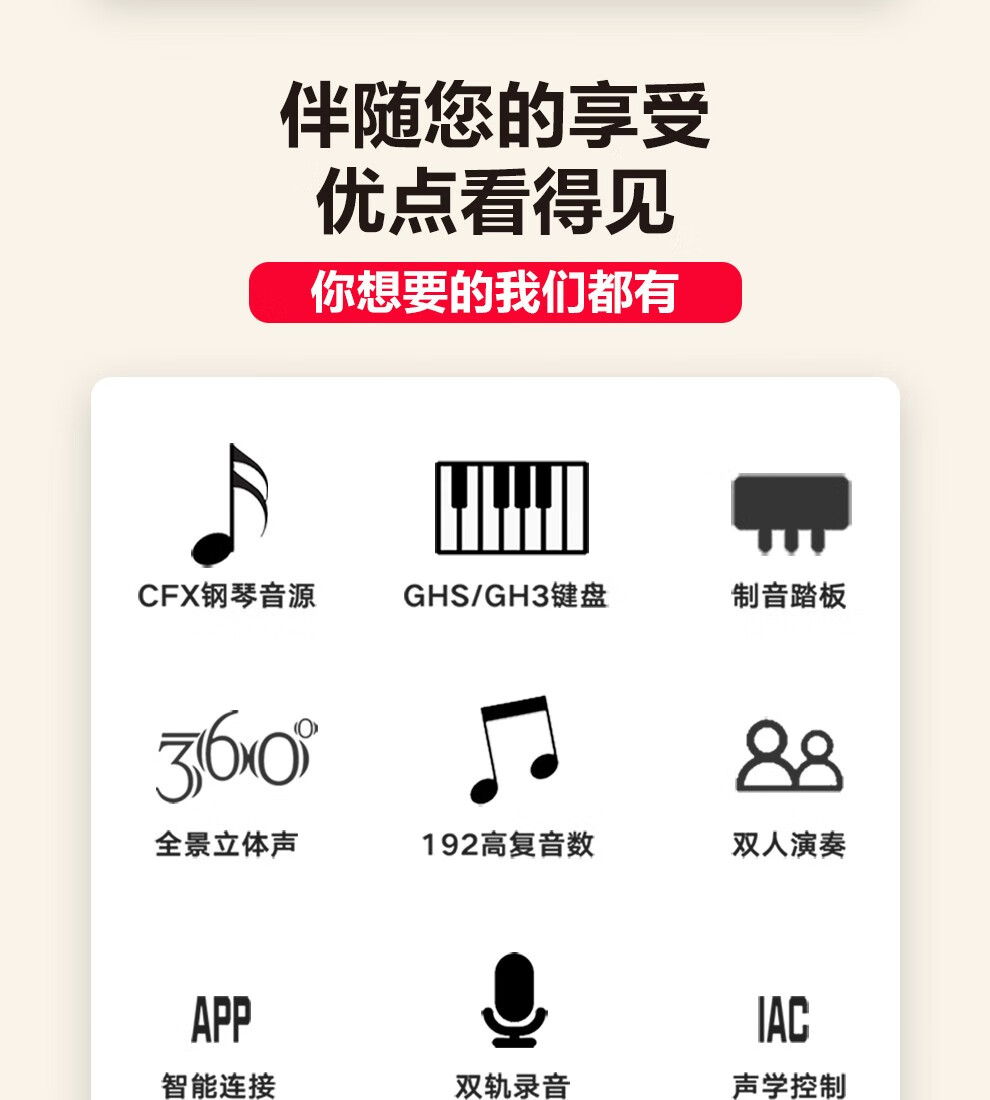 伴随您的享受
优点看得见

你想要的我们都有

CFX钢琴音源

GHS/GH3键盘

制音踏板

360°

全景立体声

192高复音数

双人演奏

APP

智能连接

双轨录音

IAC

声学控制