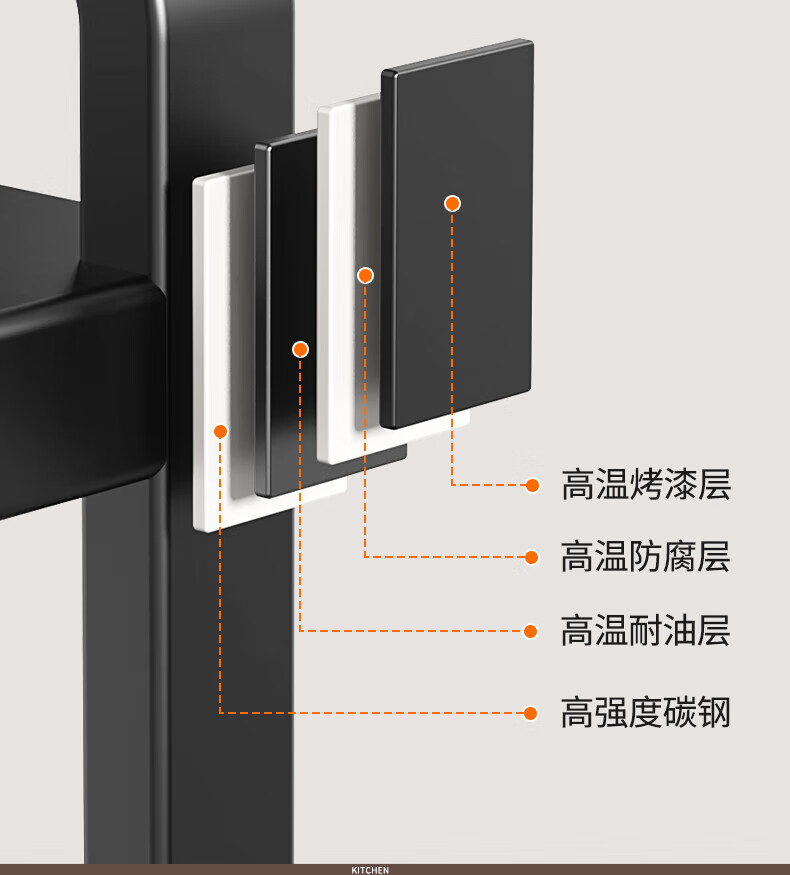 高温烤漆层

高温防腐层

高温耐油层

高强度碳钢

KITCHEN