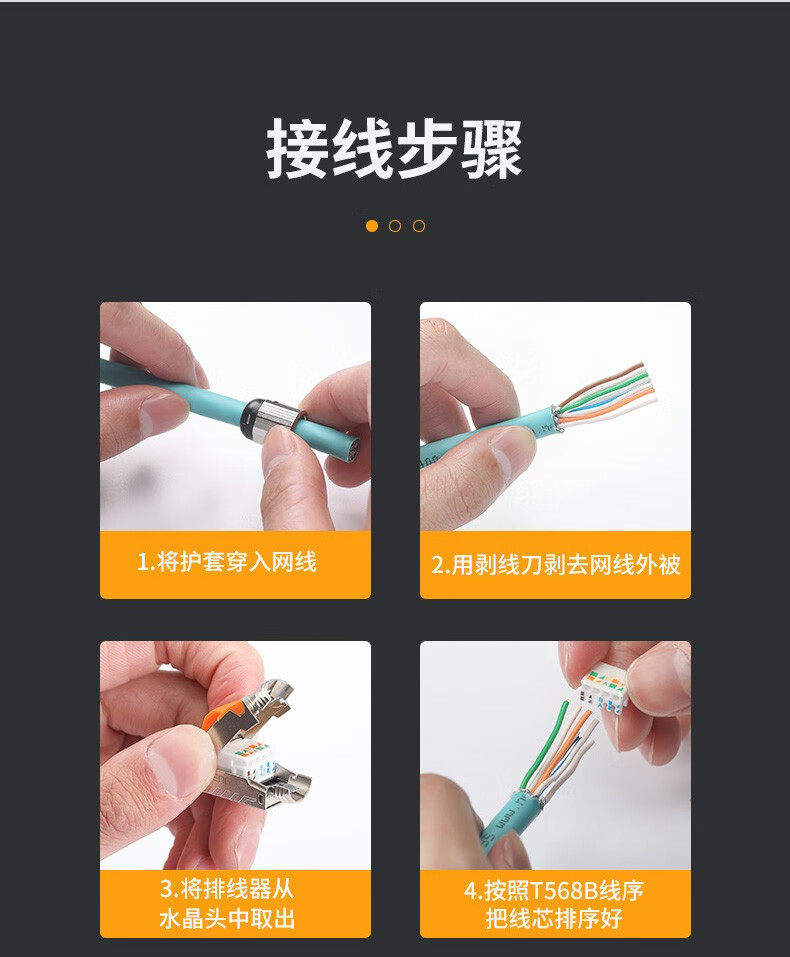 接线步骤

1.将护套穿入网线

2.用剥线刀剥去网线外被

3.将排线器从水晶头中取出

4.按照T568B线序把线芯排序好