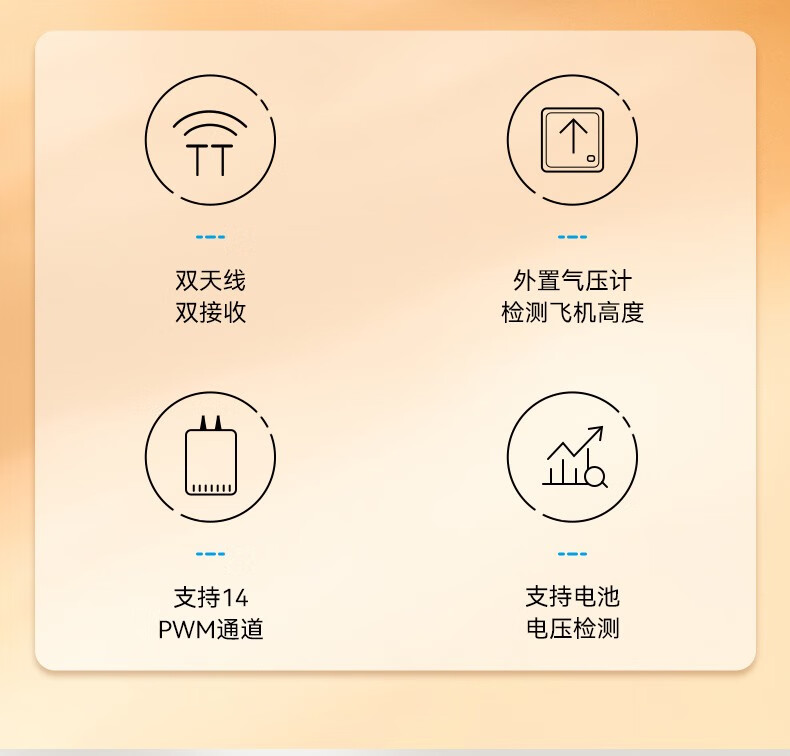 双天线
双接收

外置气压计
检测飞机高度

支持14
PWM通道

支持电池
电压检测