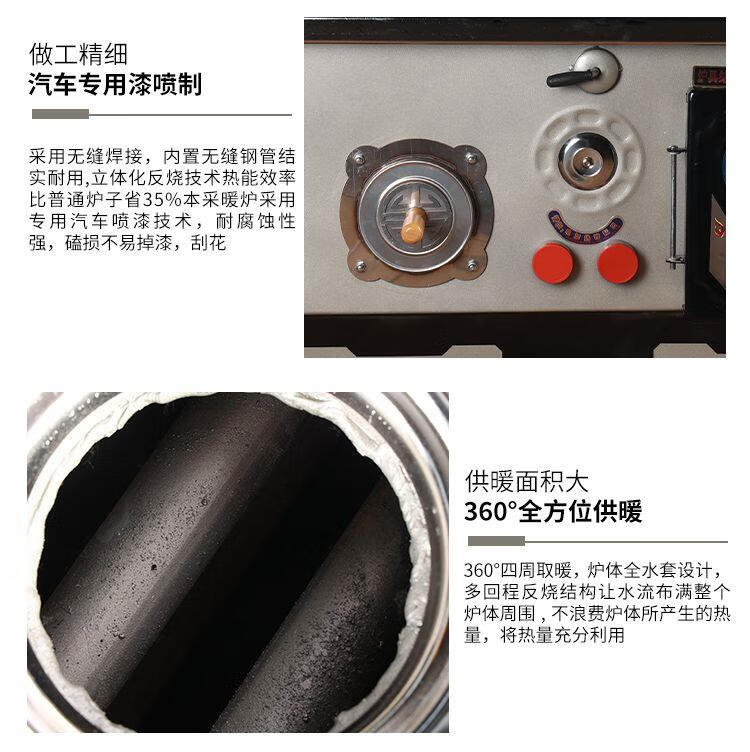 做工精细
汽车专用漆喷制

采用无缝焊接，内置无缝钢管结实耐用,立体化反烧技术热能效率比普通炉子省35%本采暖炉采用专用汽车喷漆技术，耐腐蚀性强，磕损不易掉漆，刮花

供暖面积大
360°全方位供暖

360°四周取暖，炉体全水套设计，多回程反烧结构让水流布满整个炉体周围，不浪费炉体所产生的热量，将热量充分利用