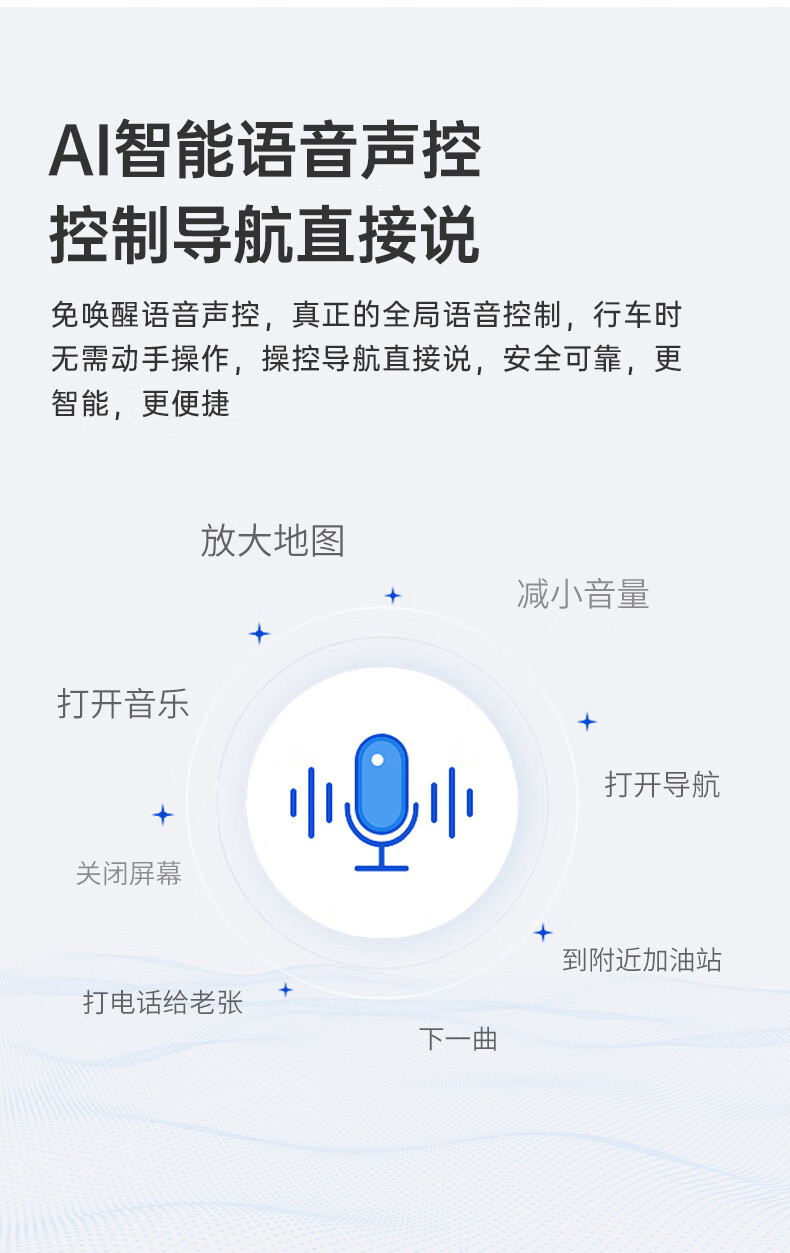 AI智能语音声控
控制导航直接说

免唤醒语音声控，真正的全局语音控制，行车时无需动手操作，操控导航直接说，安全可靠，更智能，更便捷

放大地图

减小音量

打开音乐

打开导航

关闭屏幕

到附近加油站

打电话给老张

下一曲