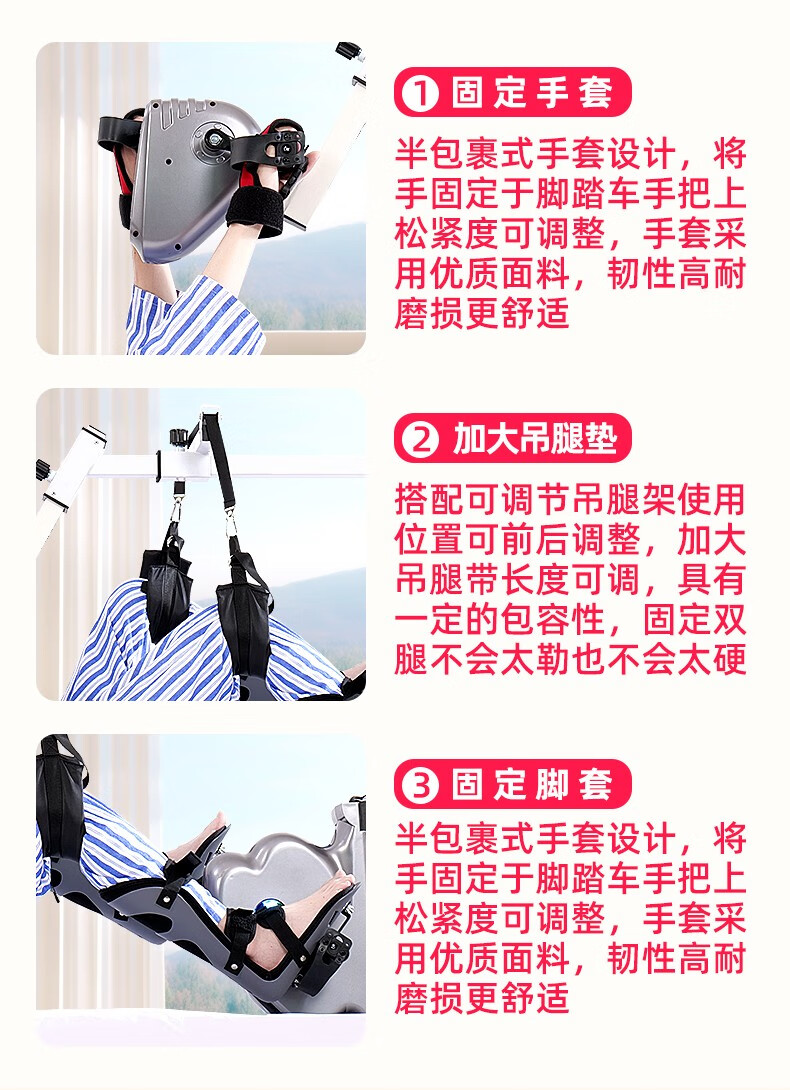 1 固定手套

半包裹式手套设计，将手固定于脚踏车手把上松紧度可调整，手套采用优质面料，韧性高耐磨损更舒适

2 加大吊腿垫

搭配可调节吊腿架使用位置可前后调整，加大吊腿带长度可调，具有一定的包容性，固定双腿不会太勒也不会太硬

3 固定脚套

半包裹式手套设计，将手固定于脚踏车手把上松紧度可调整，手套采用优质面料，韧性高耐磨损更舒适