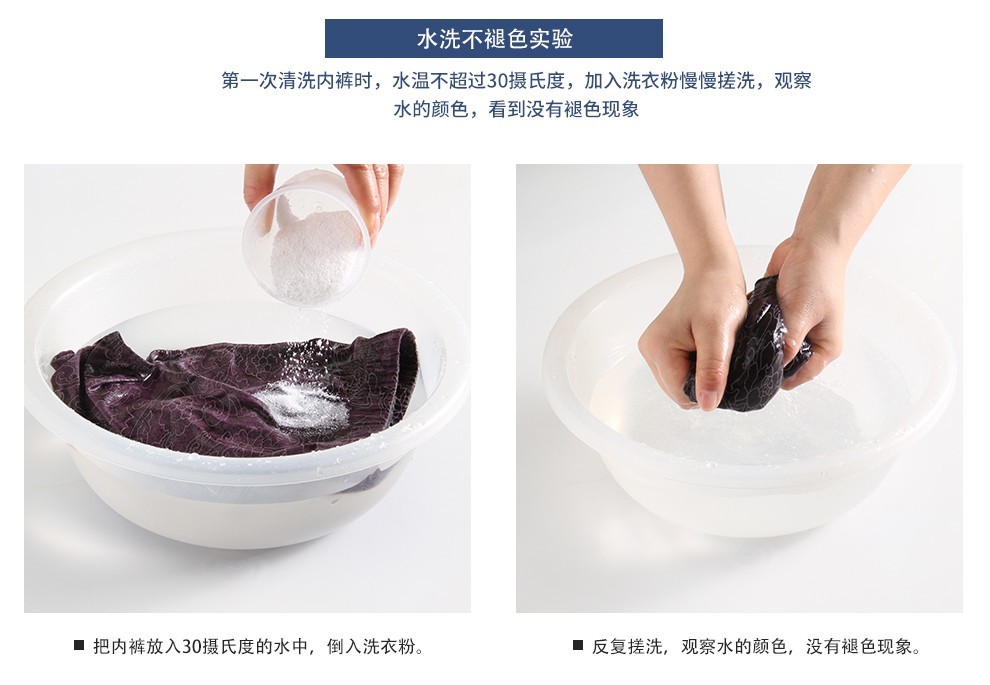 水洗不褪色实验

第一次清洗内裤时，水温不超过30摄氏度，加入洗衣粉慢慢搓洗，观察水的颜色，看到没有褪色现象

■ 把内裤放入30摄氏度的水中，倒入洗衣粉。

■ 反复搓洗，观察水的颜色，没有褪色现象。