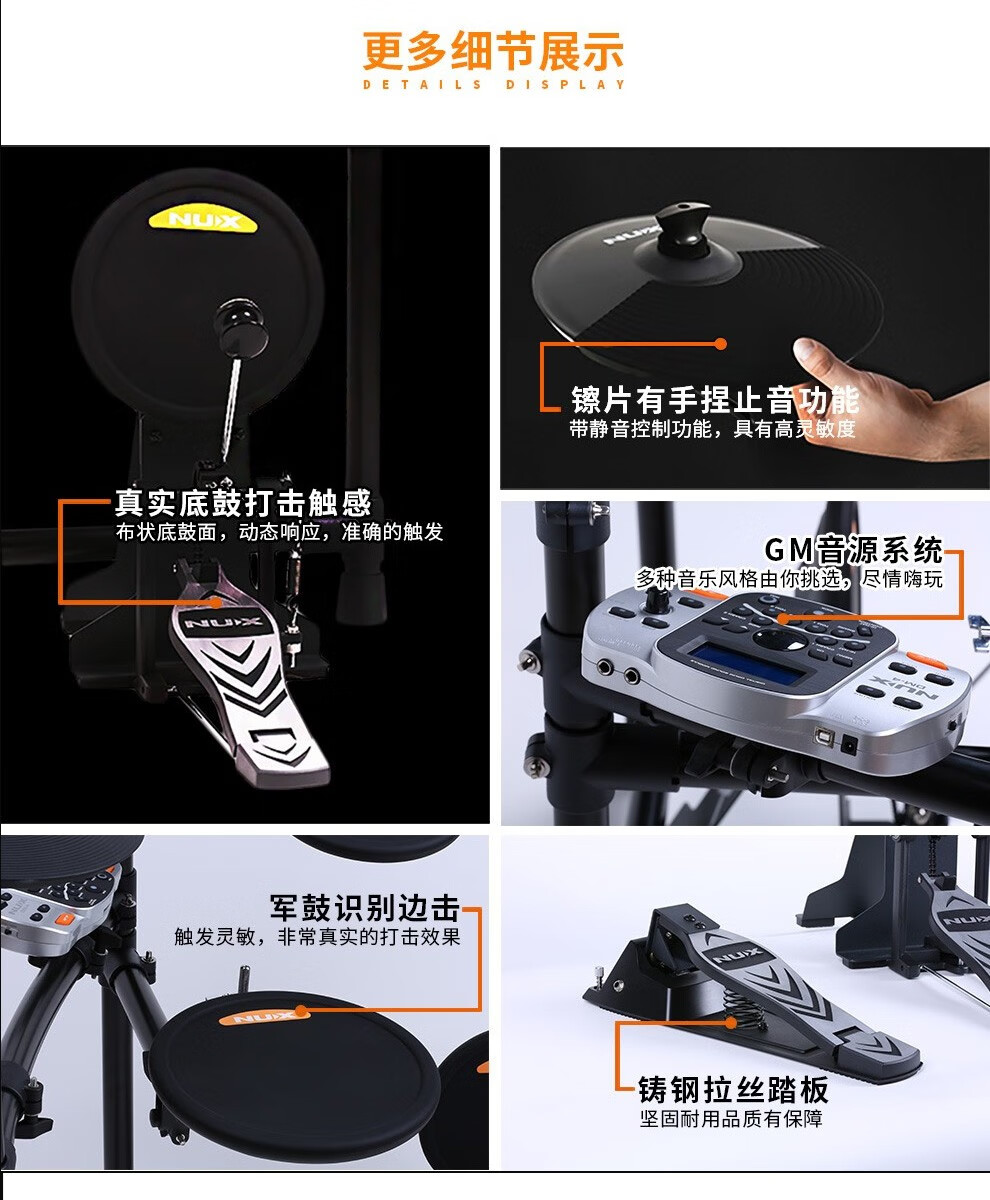 更多细节展示
DETAILS DISPLAY

NUX

真实底鼓打击触感
布状底鼓面，动态响应，准确的触发

NUX

NUX

镲片有手捏止音功能
带静音控制功能，具有高灵敏度

GM音源系统
多种音乐风格由你挑选，尽情嗨玩

NUX

军鼓识别边击
触发灵敏，非常真实的打击效果

NUX

NUX

NUX

铸钢拉丝踏板
坚固耐用品质有保障