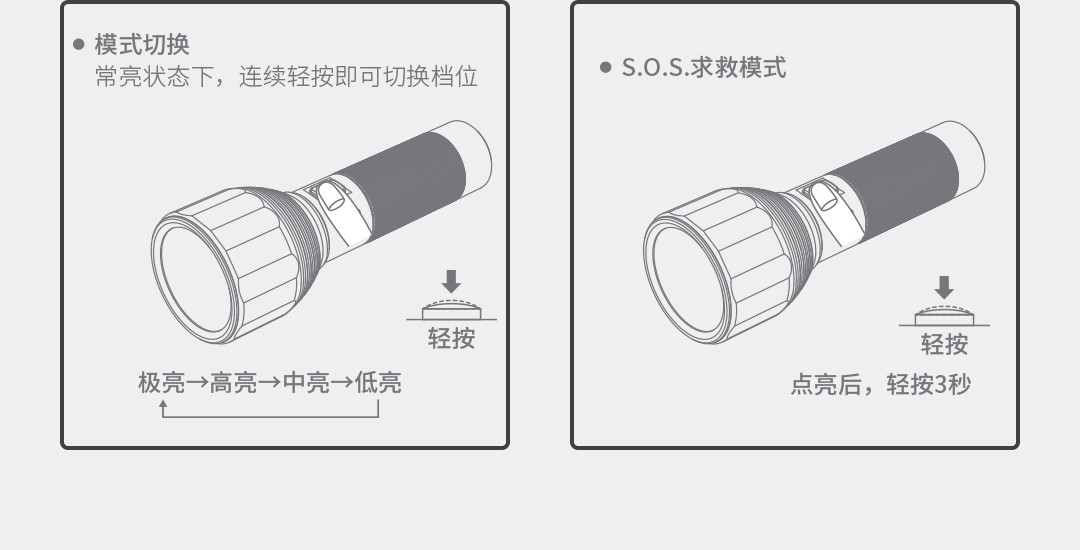 ● 模式切换
常亮状态下，连续轻按即可切换档位

轻按

极亮→高亮→中亮→低亮

● S.O.S.求救模式

轻按

点亮后，轻按3秒