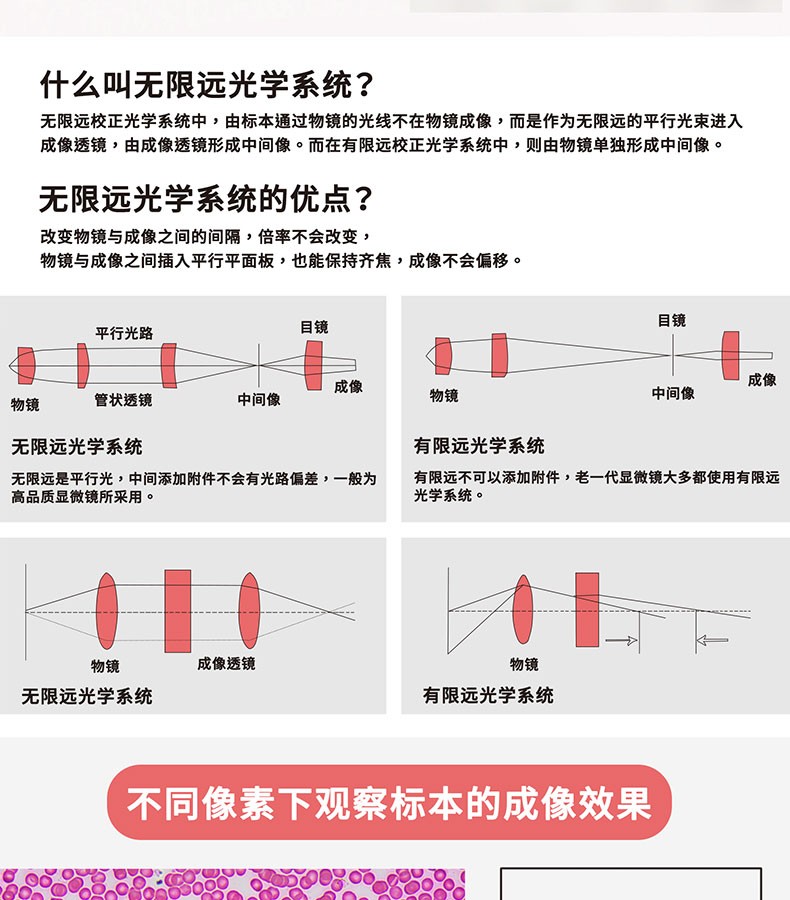 什么叫无限远光学系统？

无限远校正光学系统中，由标本通过物镜的光线不在物镜成像，而是作为无限远的平行光束进入成像透镜，由成像透镜形成中间像。而在有限远校正光学系统中，则由物镜单独形成中间像。

无限远光学系统的优点？

改变物镜与成像之间的间隔，倍率不会改变，
物镜与成像之间插入平行平面板，也能保持齐焦，成像不会偏移。

平行光路
目镜
物镜
管状透镜
中间像
成像

无限远光学系统

无限远是平行光，中间添加附件不会有光路偏差，一般为高品质显微镜所采用。

目镜
物镜
中间像
成像

有限远光学系统

有限远不可以添加附件，老一代显微镜大多都使用有限远光学系统。

物镜
成像透镜
无限远光学系统

物镜
有限远光学系统

不同像素下观察标本的成像效果