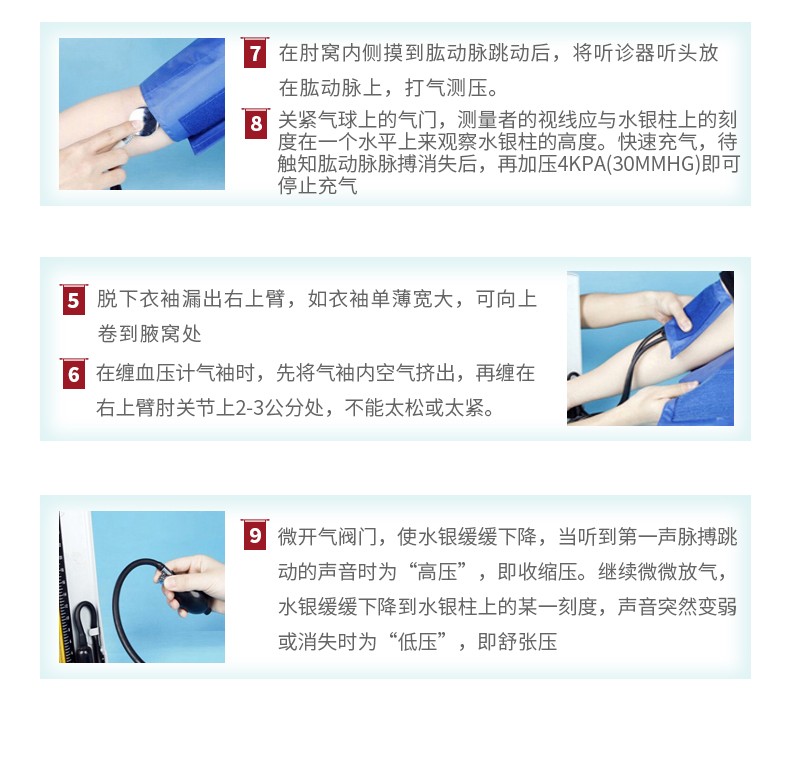 7 在肘窝内侧摸到肱动脉跳动后，将听诊器听头放在肱动脉上，打气测压。

8 关紧气球上的气门，测量者的视线应与水银柱上的刻度在一个水平上来观察水银柱的高度。快速充气，待触知肱动脉脉搏消失后，再加压4KPA(30MMHG)即可停止充气

5 脱下衣袖漏出右上臂，如衣袖单薄宽大，可向上卷到腋窝处

6 在缠血压计气袖时，先将气袖内空气挤出，再缠在右上臂肘关节上2-3公分处，不能太松或太紧。

9 微开气阀门，使水银缓缓下降，当听到第一声脉搏跳动的声音时为“高压”，即收缩压。继续微微放气，水银缓缓下降到水银柱上的某一刻度，声音突然变弱或消失时为“低压”，即舒张压