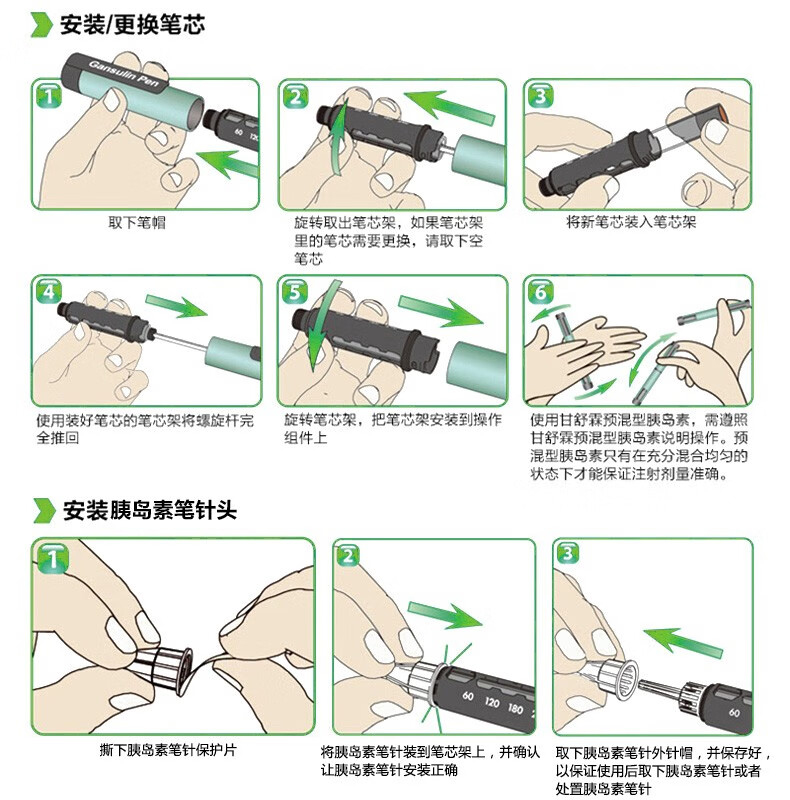 安装/更换笔芯

1
Gansulin Pen
60 120
取下笔帽

2
旋转取出笔芯架，如果笔芯架里的笔芯需要更换，请取下空笔芯

3
将新笔芯装入笔芯架

4
使用装好笔芯的笔芯架将螺旋杆完全推回

5
旋转笔芯架，把笔芯架安装到操作组件上

6
使用甘舒霖预混型胰岛素，需遵照甘舒霖预混型胰岛素说明操作。预混型胰岛素只有在充分混合均匀的状态下才能保证注射剂量准确。

安装胰岛素笔针头

1
撕下胰岛素笔针保护片

2
60 120 180
将胰岛素笔针装到笔芯架上，并确认让胰岛素笔针安装正确

3
60
取下胰岛素笔针外针帽，并保存好，以保证使用后取下胰岛素笔针或者处置胰岛素笔针