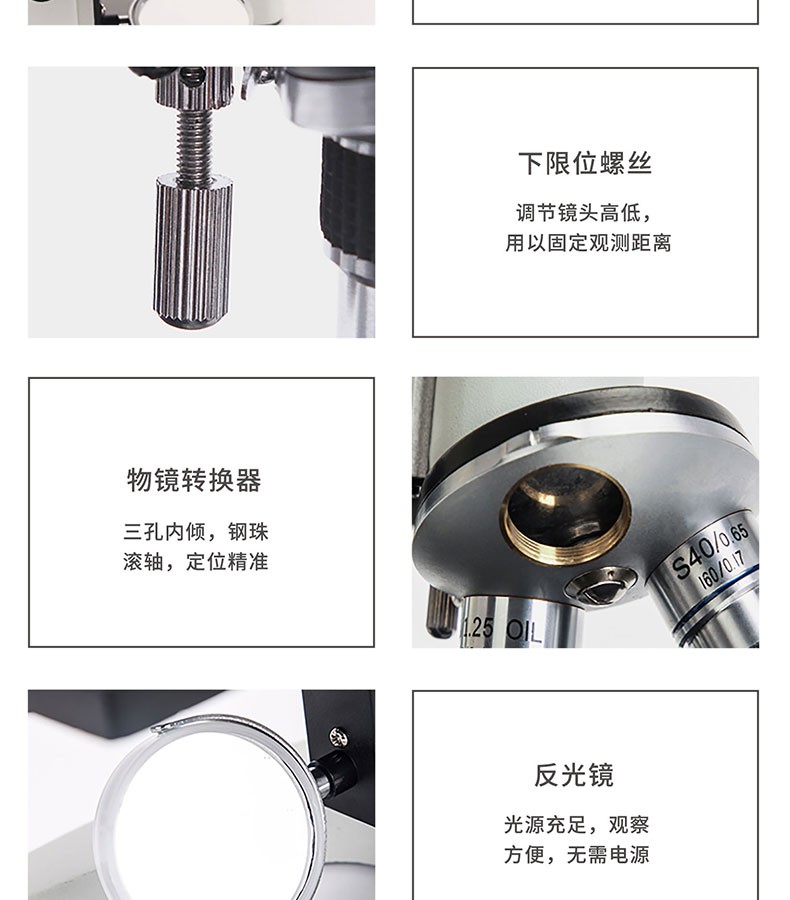 下限位螺丝

调节镜头高低，
用以固定观测距离

物镜转换器

三孔内倾，钢珠
滚轴，定位精准

S40/0.65
160/0.17

1.25 OIL

反光镜

光源充足，观察
方便，无需电源