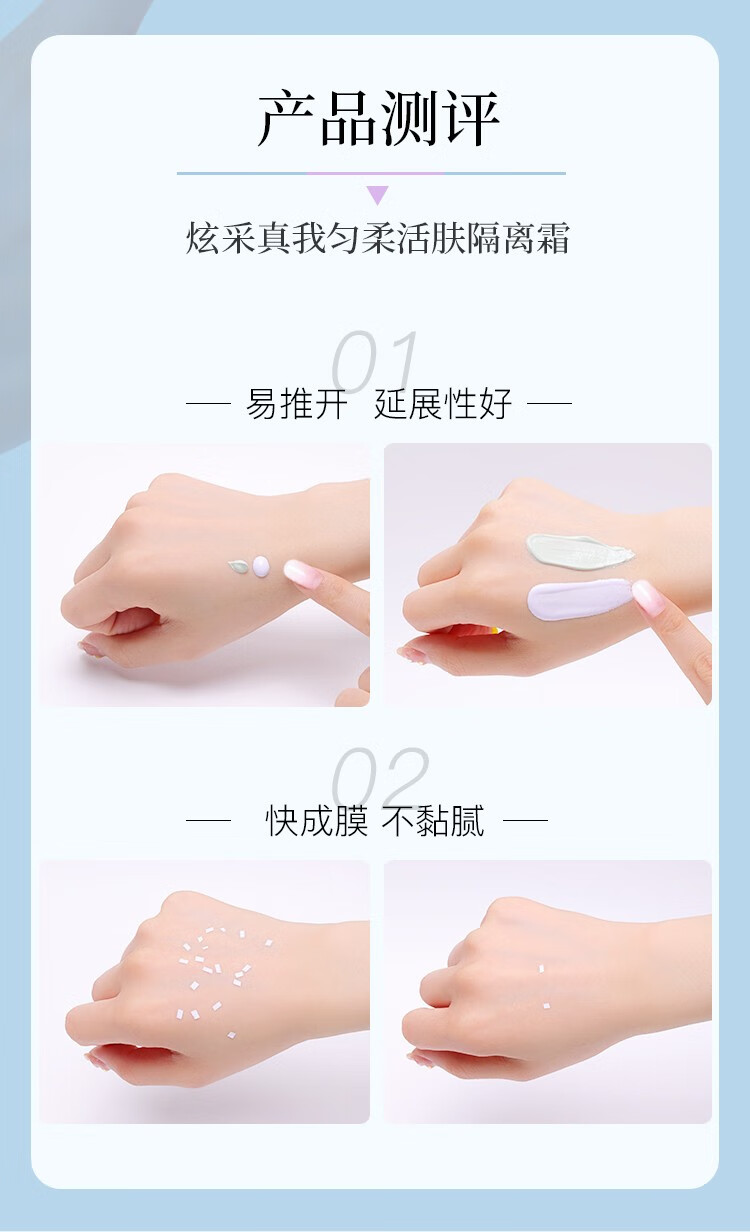 产品测评

炫采真我匀柔活肤隔离霜

01

— 易推开 延展性好 —

02

— 快成膜 不黏腻 —