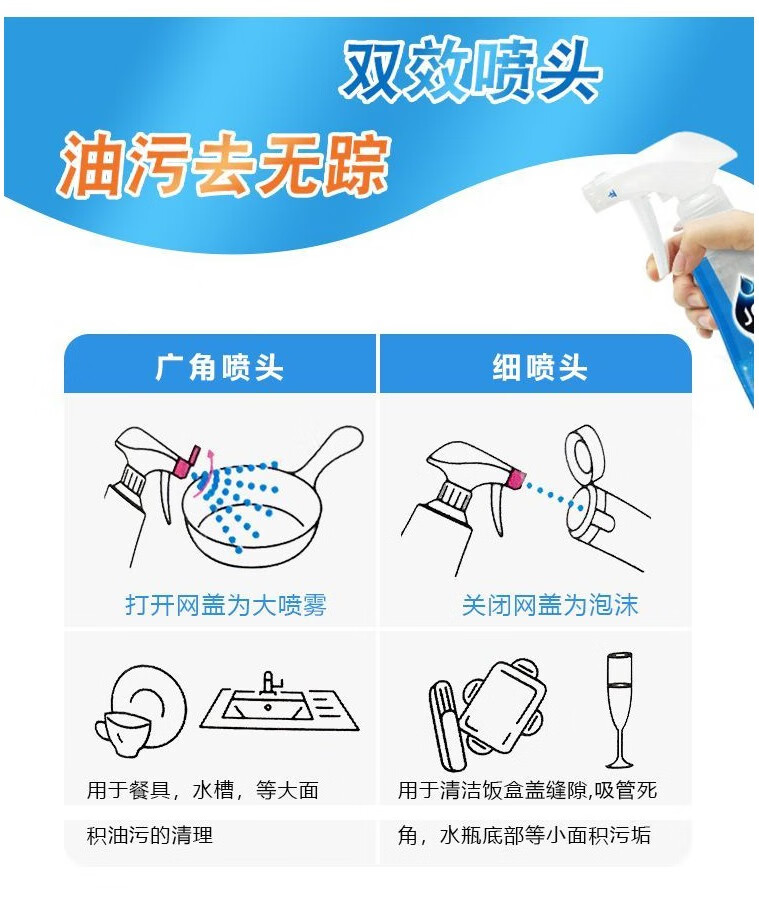 双效喷头

油污去无踪

| 广角喷头 | 细喷头 |
|---|---|
| 打开网盖为大喷雾 | 关闭网盖为泡沫 |
| 用于餐具，水槽，等大面积油污的清理 | 用于清洁饭盒盖缝隙,吸管死角，水瓶底部等小面积污垢 |