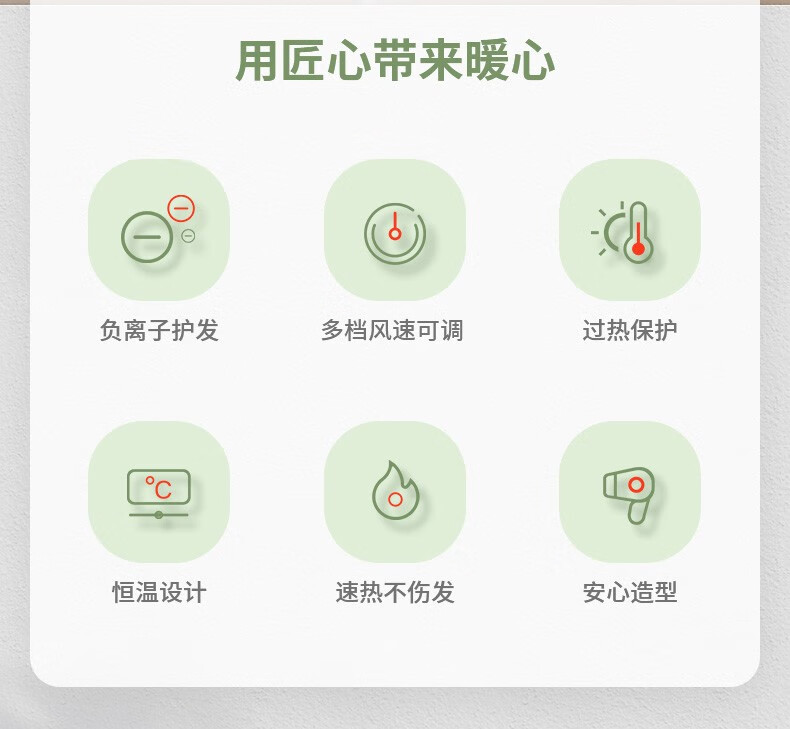 用匠心带来暖心

负离子护发

多档风速可调

过热保护

°C

恒温设计

速热不伤发

安心造型