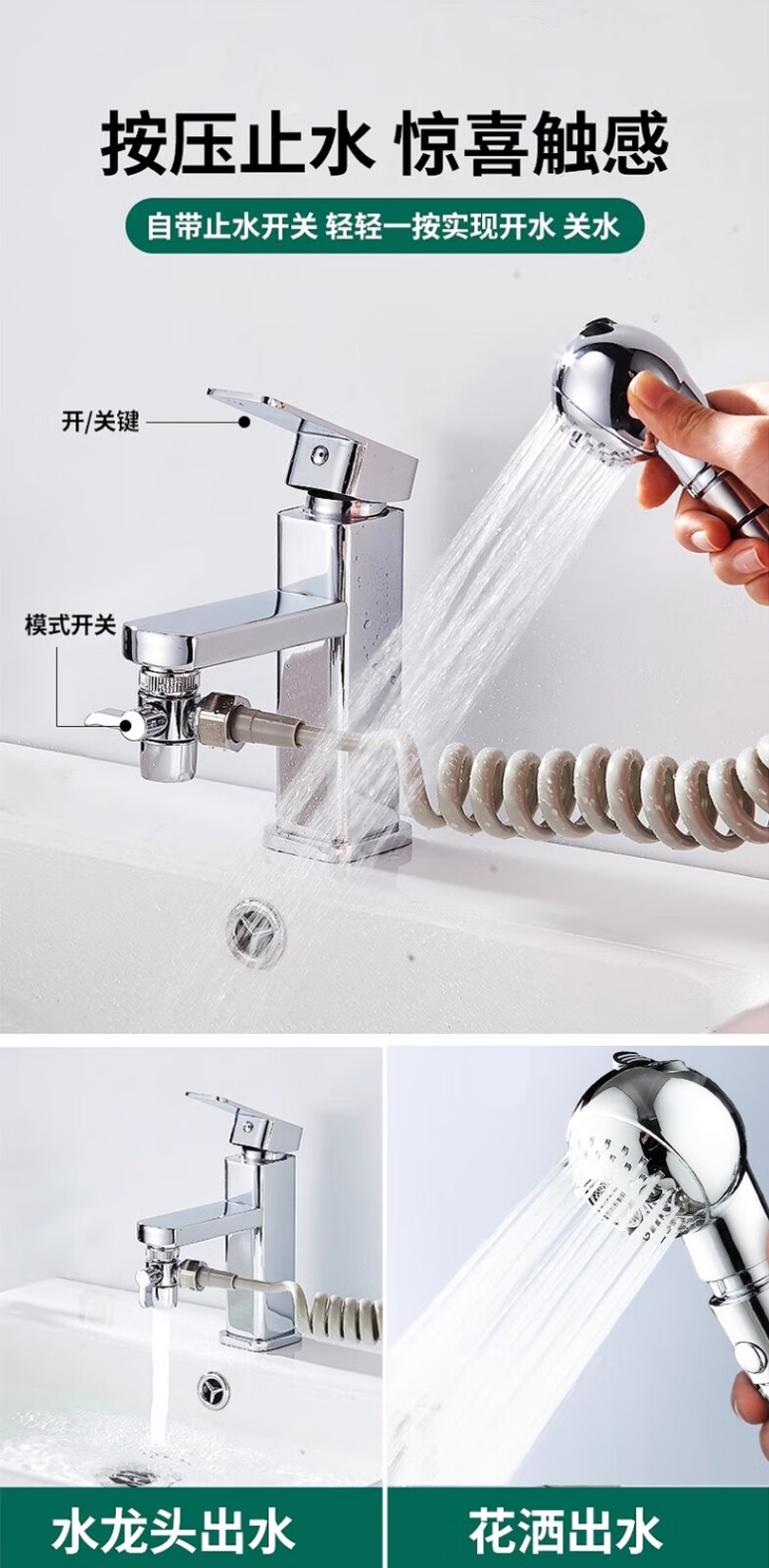 按压止水 惊喜触感

自带止水开关 轻轻一按实现开水 关水

开/关键

模式开关

水龙头出水

花洒出水