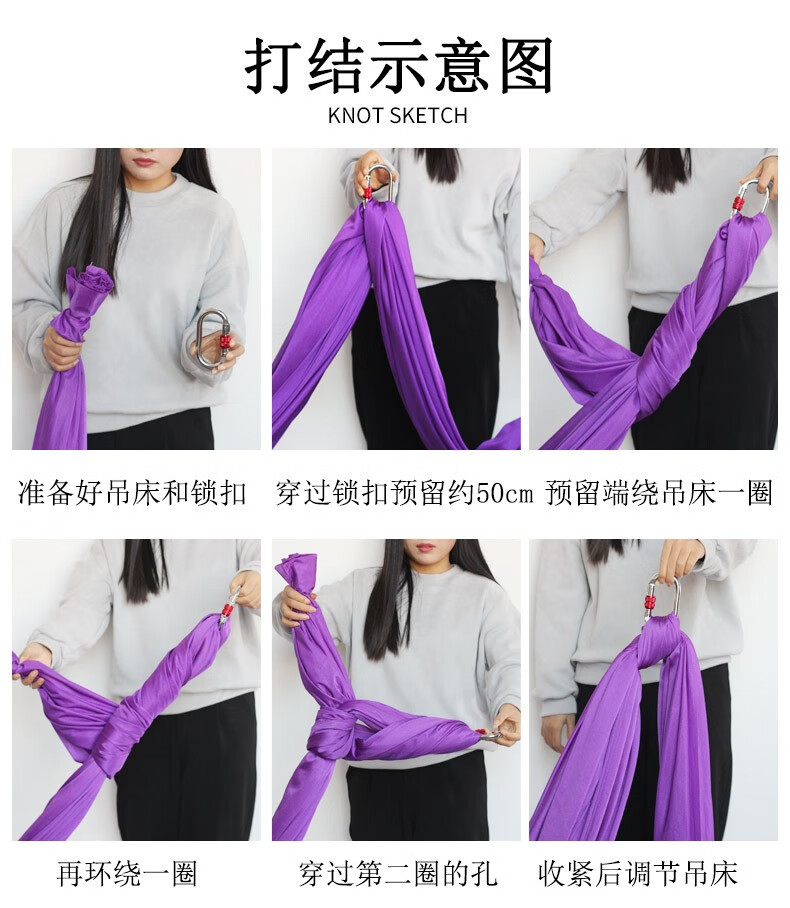 打结示意图
KNOT SKETCH

准备好吊床和锁扣

穿过锁扣预留约50cm

预留端绕吊床一圈

再环绕一圈

穿过第二圈的孔

收紧后调节吊床