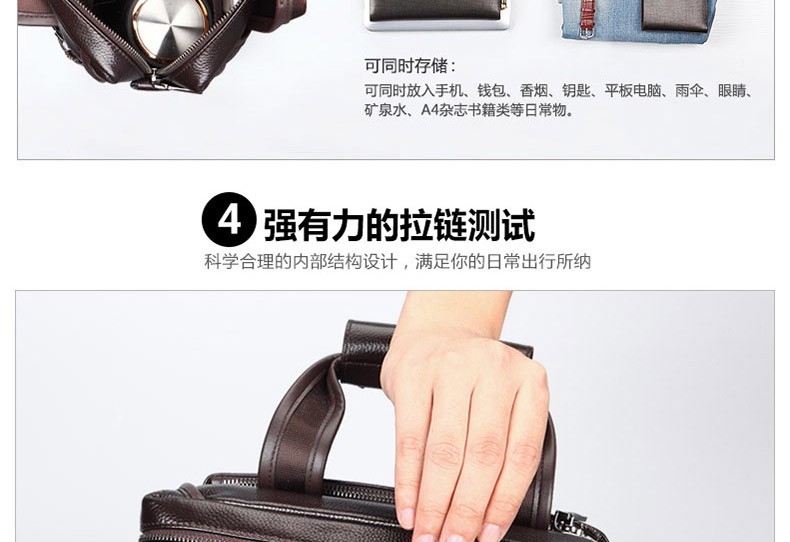 可同时存储：

可同时放入手机、钱包、香烟、钥匙、平板电脑、雨伞、眼睛、矿泉水、A4杂志书籍类等日常物。

4 强有力的拉链测试

科学合理的内部结构设计，满足你的日常出行所纳