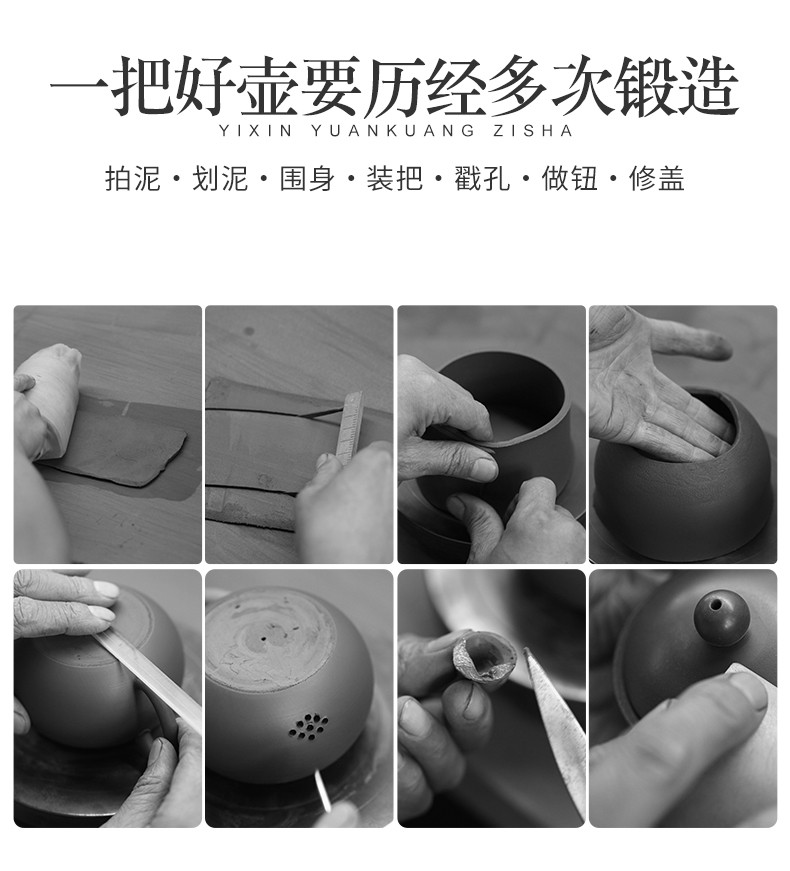 一把好壶要历经多次锻造
YIXIN YUANKUANG ZISHA

拍泥 · 划泥 · 围身 · 装把 · 戳孔 · 做钮 · 修盖