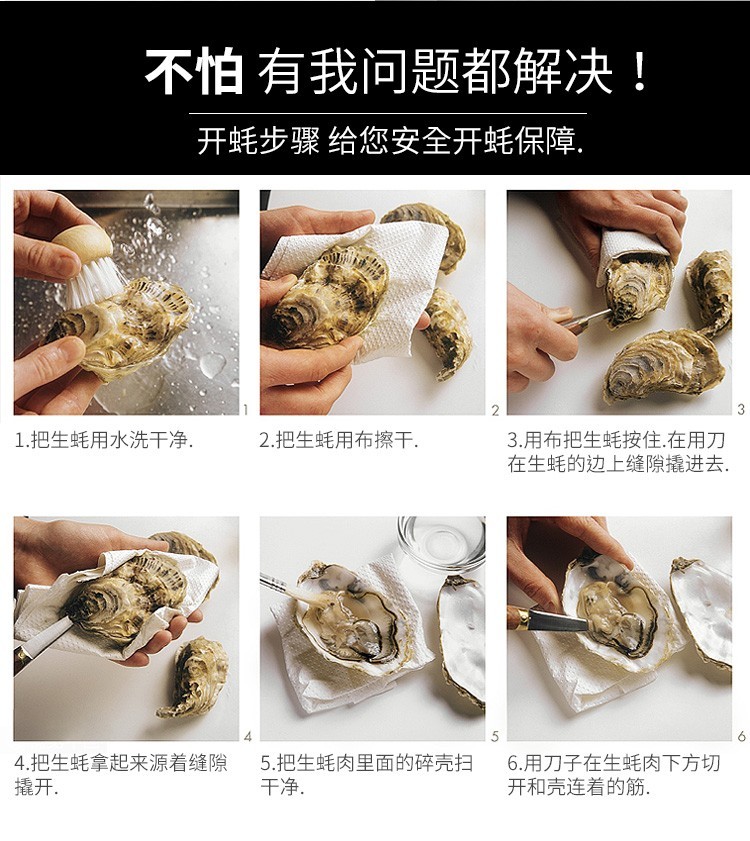 不怕 有我问题都解决！

开蚝步骤 给您安全开蚝保障.

1

1.把生蚝用水洗干净.

2

2.把生蚝用布擦干.

3

3.用布把生蚝按住.在用刀在生蚝的边上缝隙撬进去.

4

4.把生蚝拿起来源着缝隙撬开.

5

5.把生蚝肉里面的碎壳扫干净.

6

6.用刀子在生蚝肉下方切开和壳连着的筋.