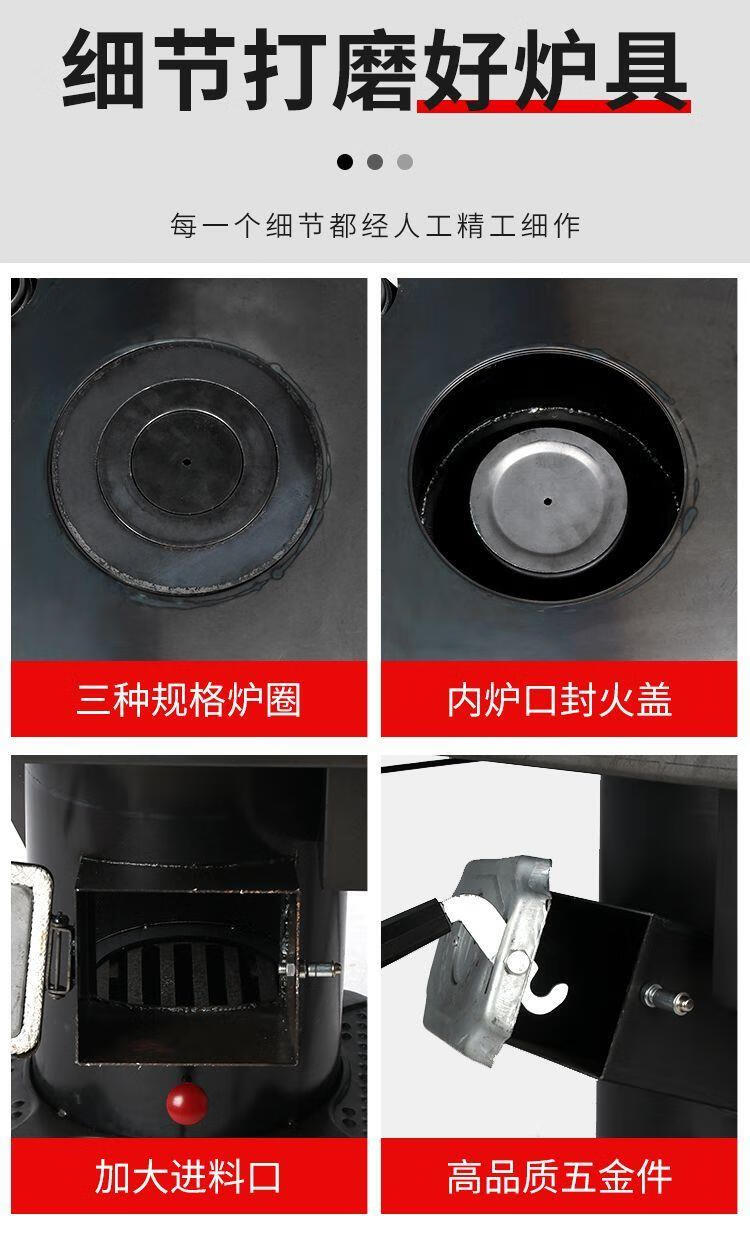 细节打磨好炉具

每一个细节都经人工精工细作

三种规格炉圈

内炉口封火盖

加大进料口

高品质五金件