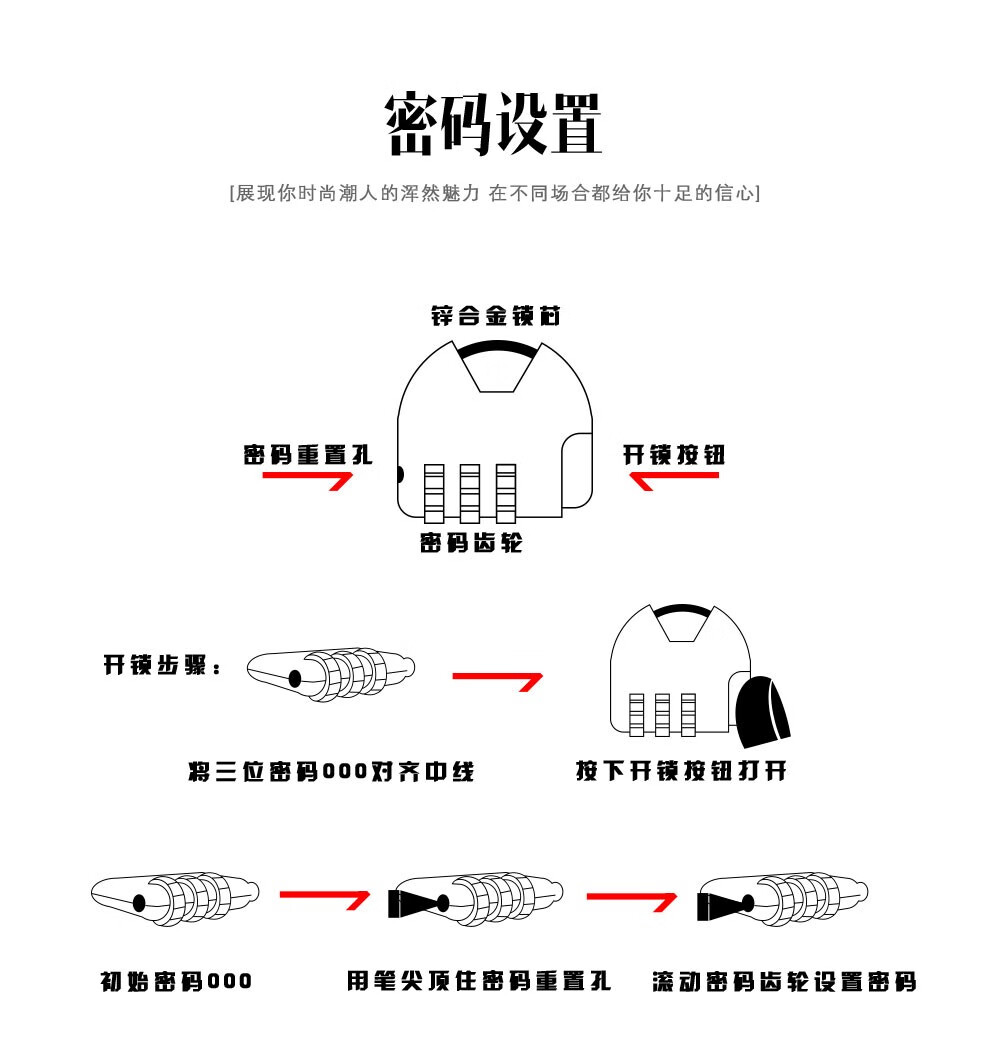 密码设置

[展现你时尚潮人的浑然魅力 在不同场合都给你十足的信心]

锌合金锁芯

密码重置孔

开锁按钮

密码齿轮

开锁步骤：

将三位密码000对齐中线

按下开锁按钮打开

初始密码000

用笔尖顶住密码重置孔

滚动密码齿轮设置密码