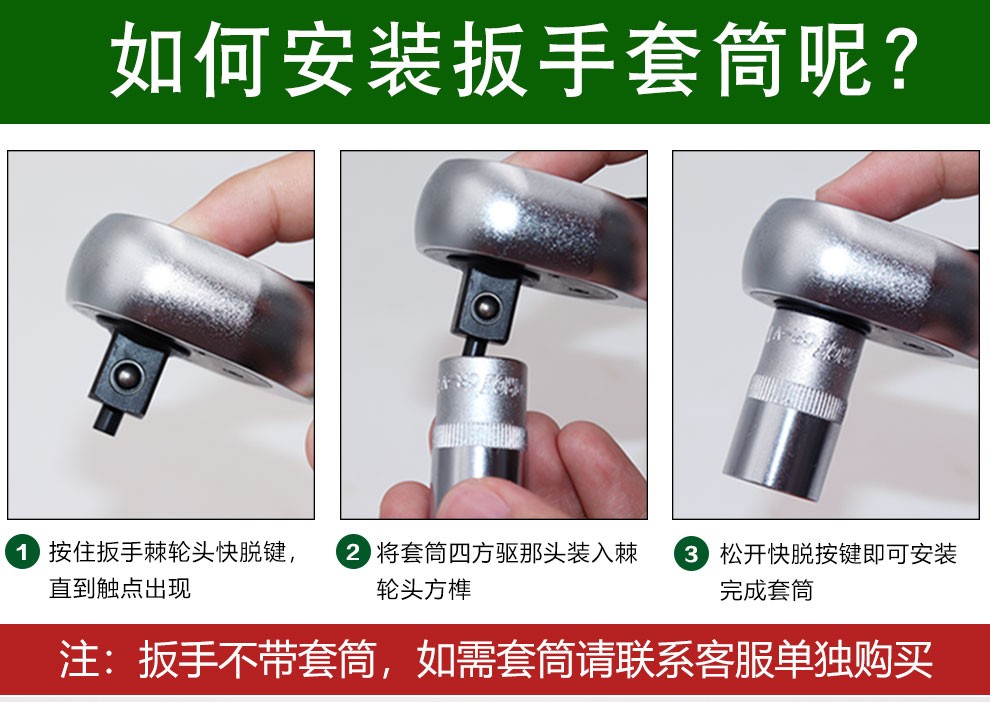 如何安装扳手套筒呢？

1 按住扳手棘轮头快脱键，直到触点出现

2 将套筒四方驱那头装入棘轮头方榫

3 松开快脱按键即可安装完成套筒

注：扳手不带套筒，如需套筒请联系客服单独购买