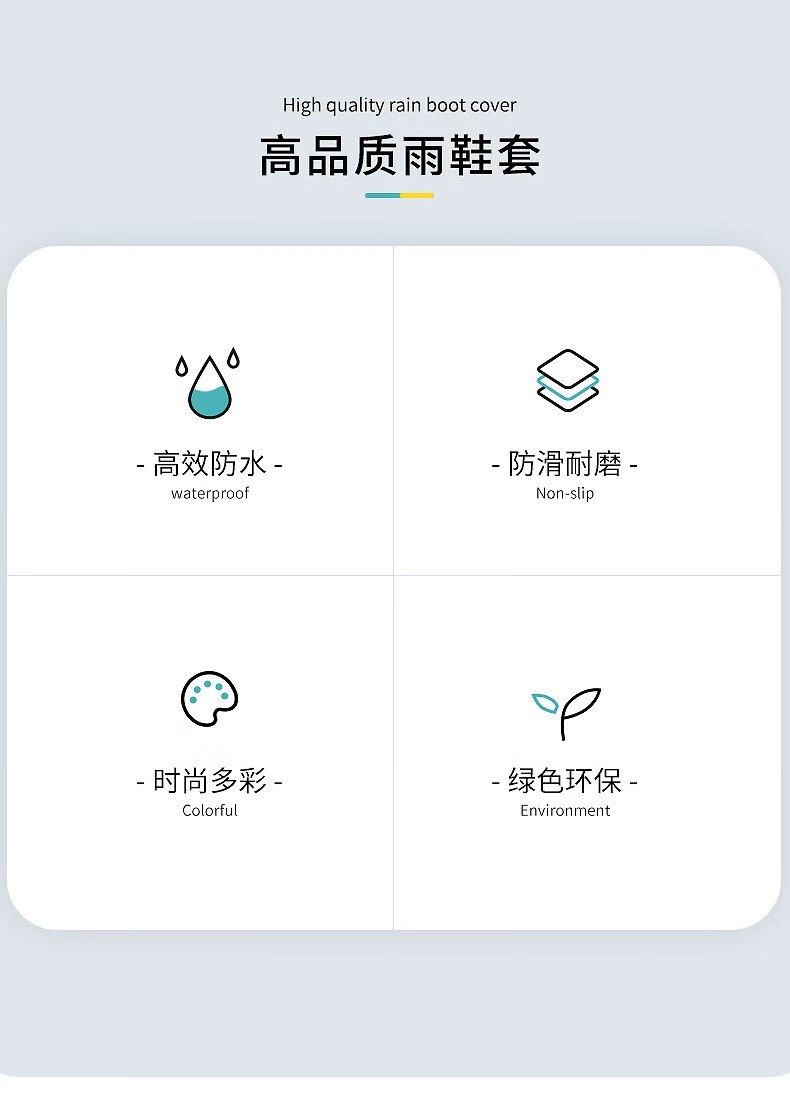 High quality rain boot cover

高品质雨鞋套

- 高效防水 -
waterproof

- 防滑耐磨 -
Non-slip

- 时尚多彩 -
Colorful

- 绿色环保 -
Environment